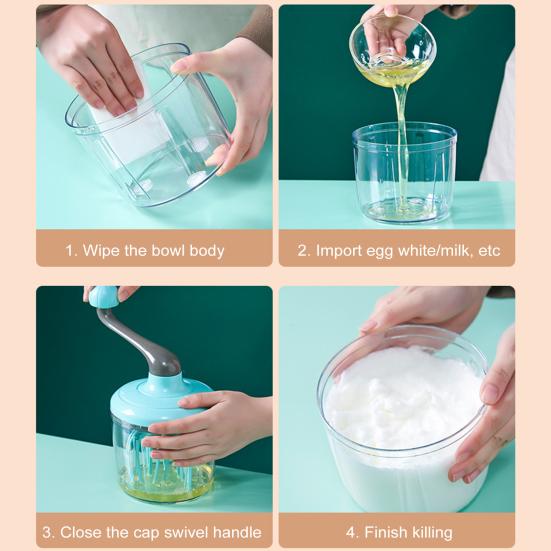 1. Wipe the bowl body

2. Import egg white/milk, etc

3. Close the cap swivel handle

4. Finish killing