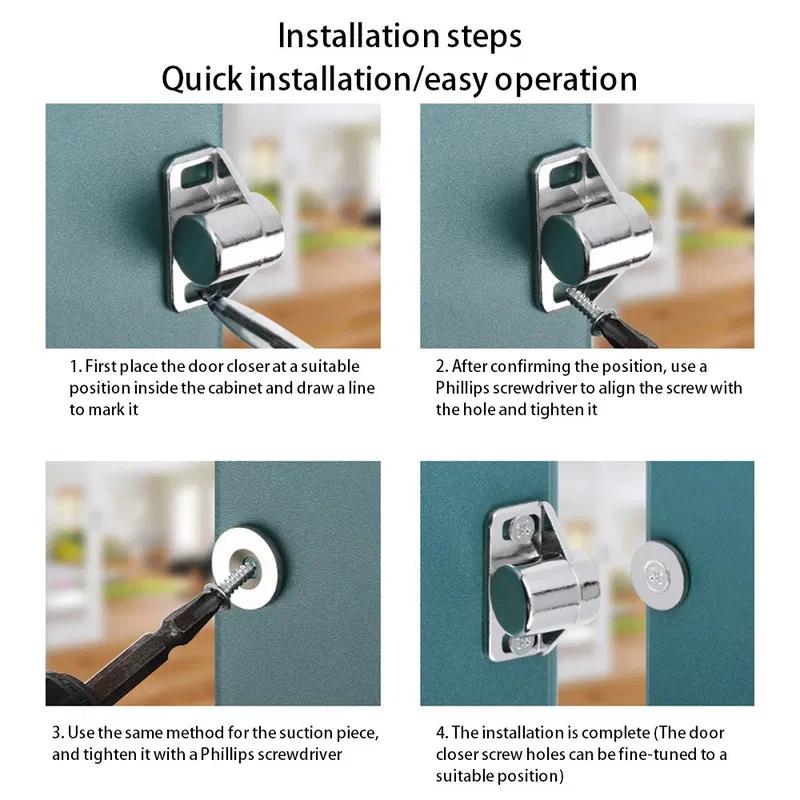 Installation steps
Quick installation/easy operation

1. First place the door closer at a suitable position inside the cabinet and draw a line to mark it

2. After confirming the position, use a Phillips screwdriver to align the screw with the hole and tighten it

3. Use the same method for the suction piece, and tighten it with a Phillips screwdriver

4. The installation is complete (The door closer screw holes can be fine-tuned to a suitable position)