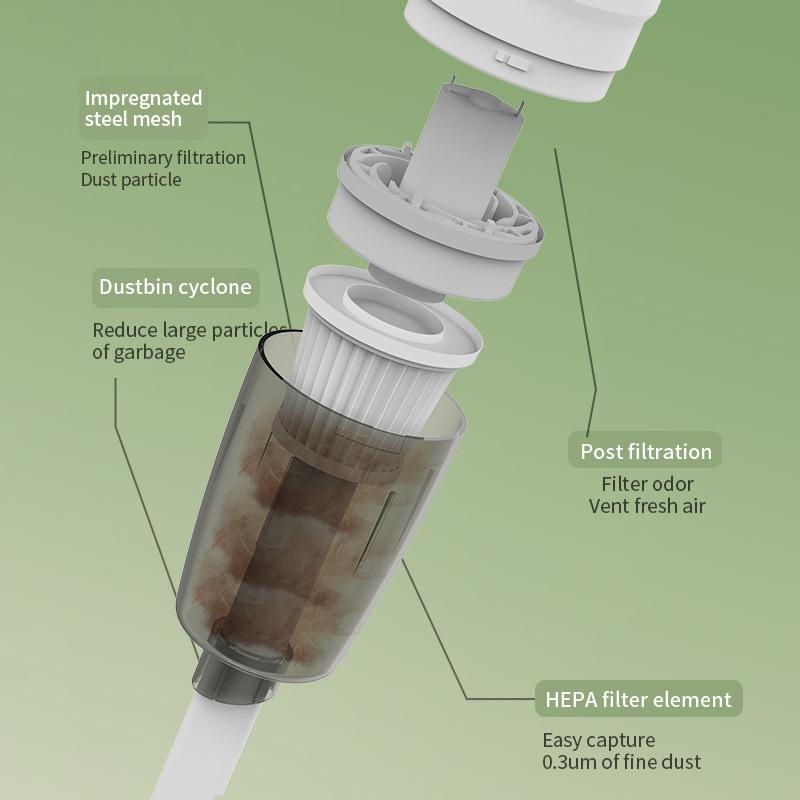 Impregnated steel mesh

Preliminary filtration
Dust particle

Dustbin cyclone

Reduce large particles of garbage

Post filtration

Filter odor
Vent fresh air

HEPA filter element

Easy capture
0.3um of fine dust