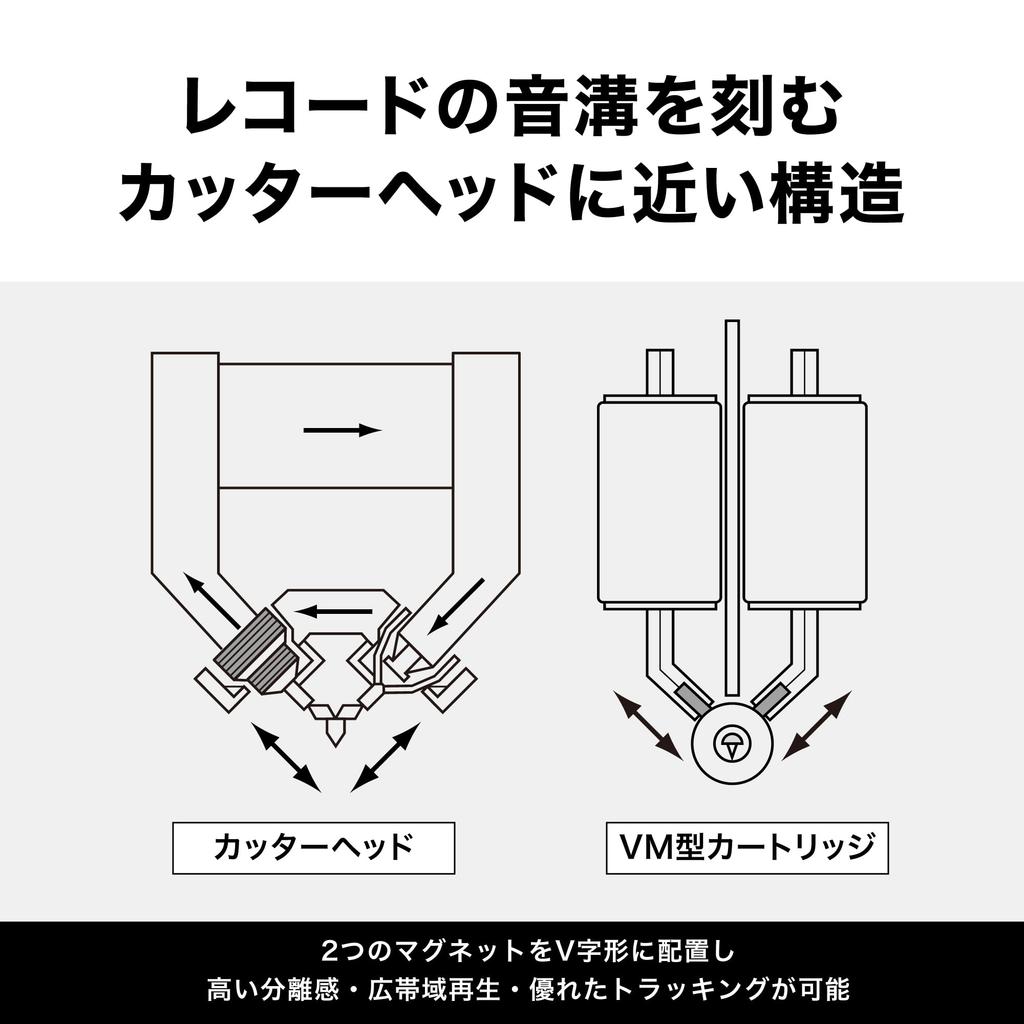 レコードの音溝を刻む
カッターヘッドに近い構造

カッターヘッド

VM型カートリッジ

2つのマグネットをV字形に配置し
高い分離感・広帯域再生・優れたトラッキングが可能