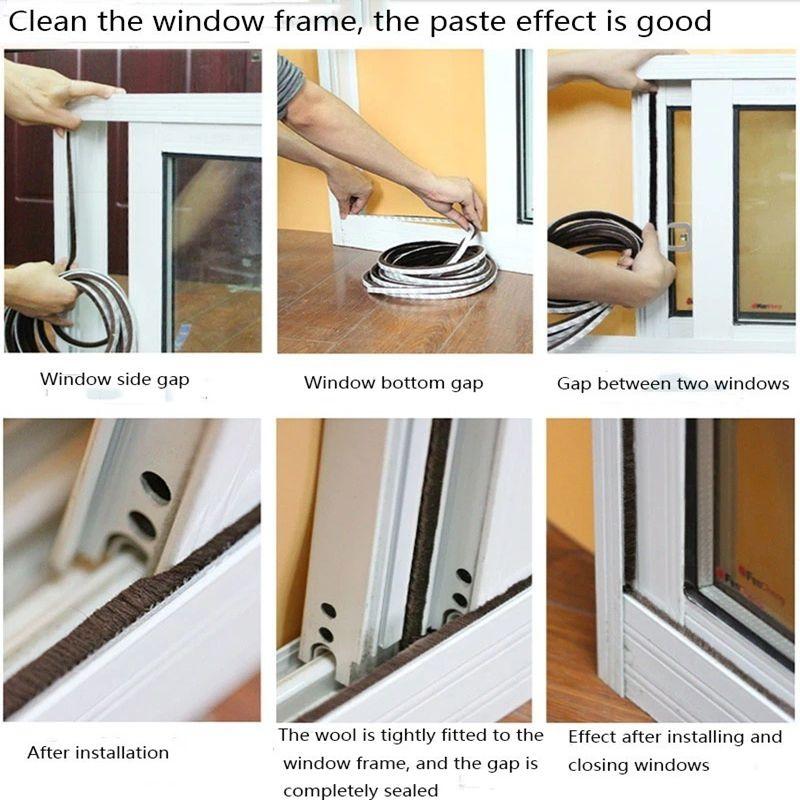 Clean the window frame, the paste effect is good

Window side gap

Window bottom gap

Gap between two windows

After installation

The wool is tightly fitted to the window frame, and the gap is completely sealed

Effect after installing and closing windows