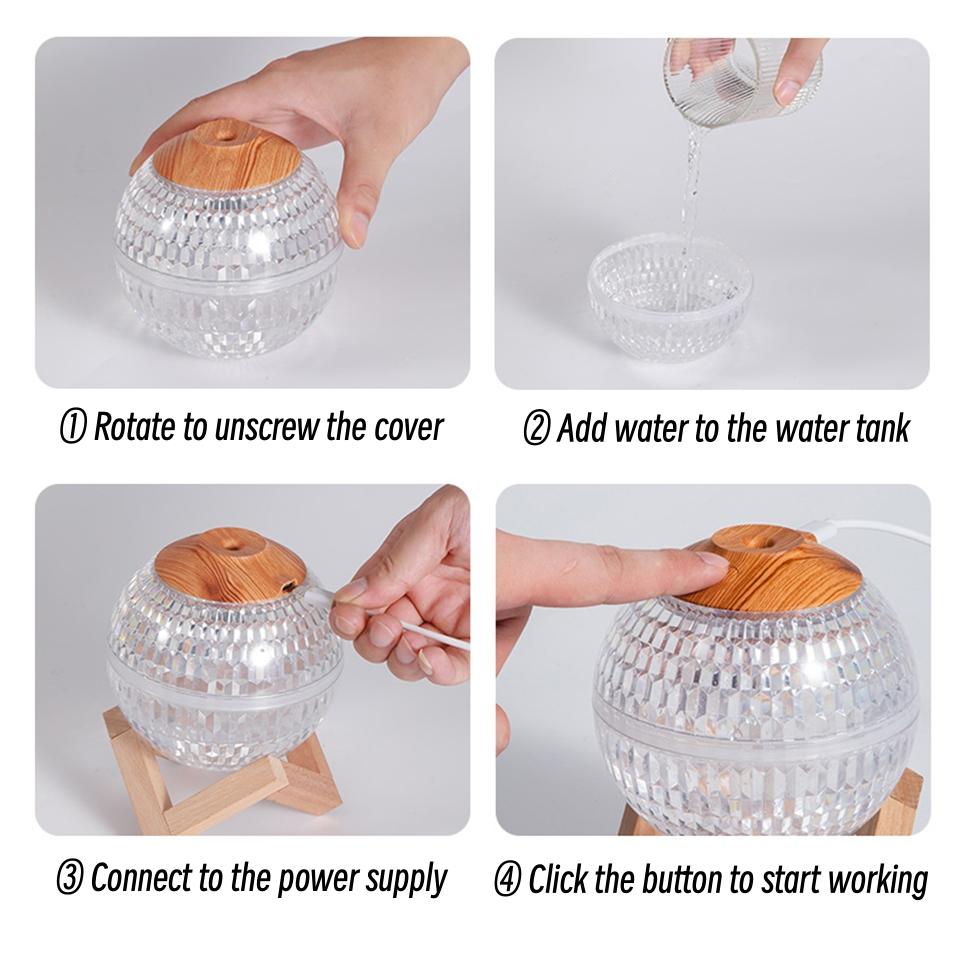 ① Rotate to unscrew the cover

② Add water to the water tank

③ Connect to the power supply

④ Click the button to start working