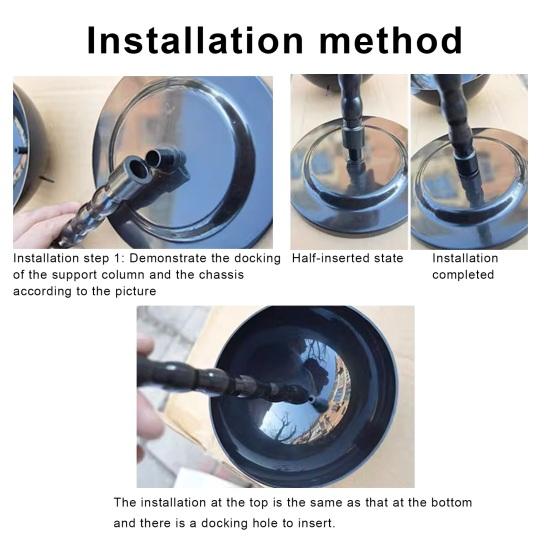 Installation method

Installation step 1: Demonstrate the docking of the support column and the chassis according to the picture

Half-inserted state

Installation completed

The installation at the top is the same as that at the bottom and there is a docking hole to insert.