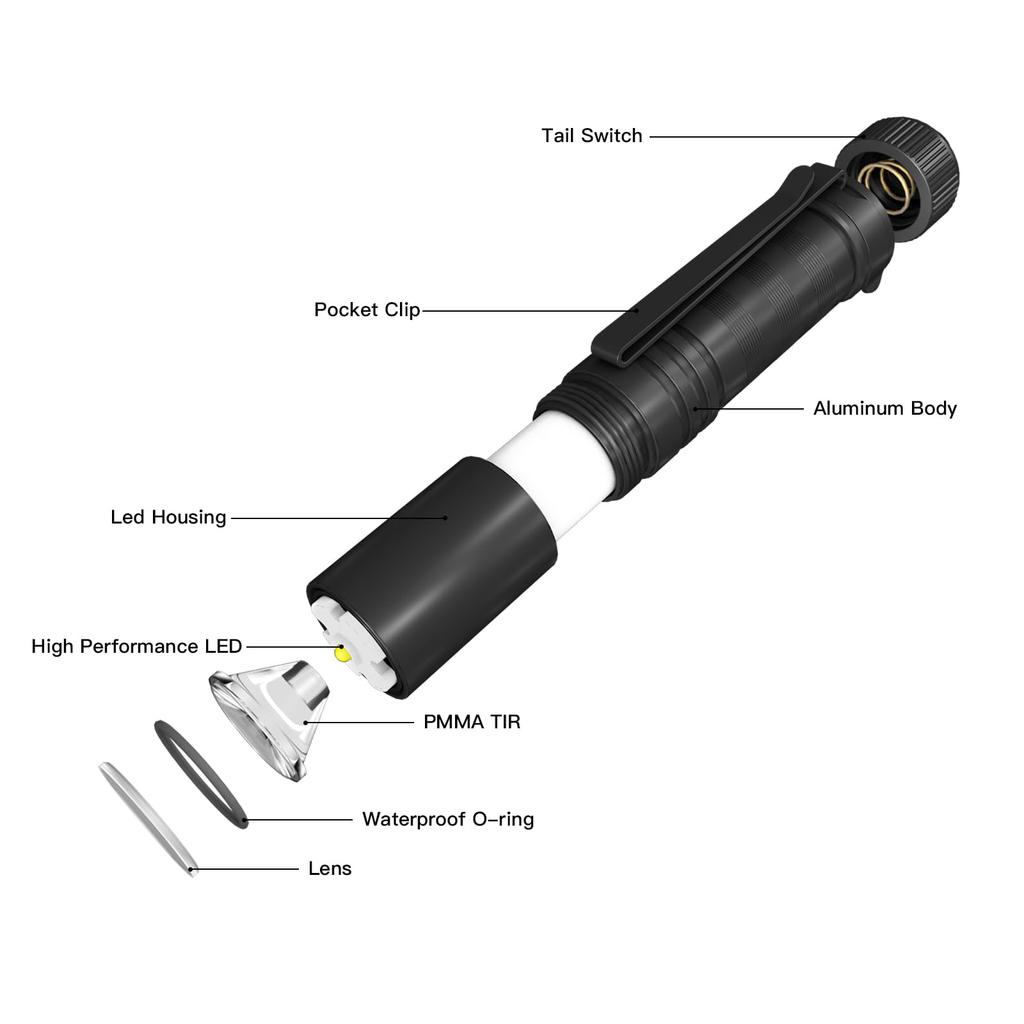 Tail Switch

Pocket Clip

Aluminum Body

Led Housing

High Performance LED

PMMA TIR

Waterproof O-ring

Lens