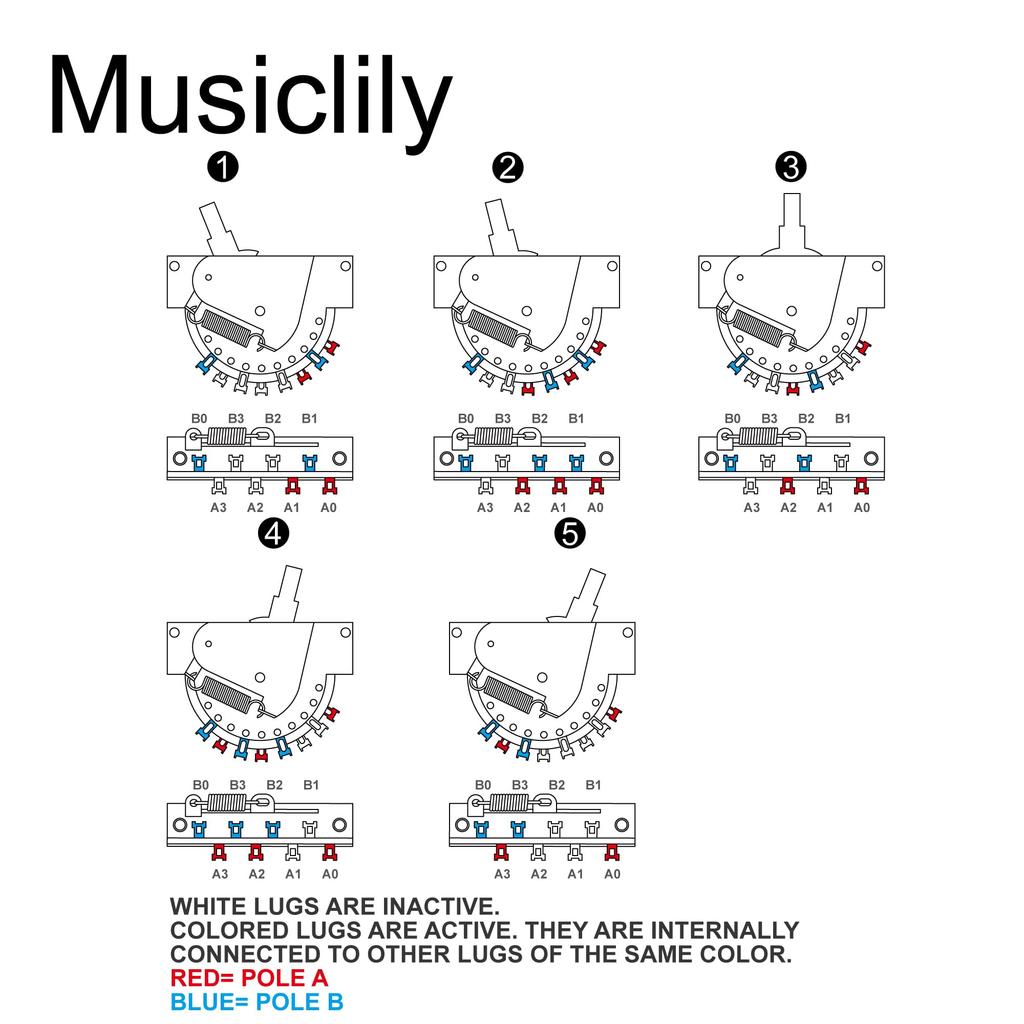 Musiclily

1

B0 B3 B2 B1

A3 A2 A1 A0

2

B0 B3 B2 B1

A3 A2 A1 A0

3

B0 B3 B2 B1

A3 A2 A1 A0

4

B0 B3 B2 B1

A3 A2 A1 A0

5

B0 B3 B2 B1

A3 A2 A1 A0

WHITE LUGS ARE INACTIVE.
COLORED LUGS ARE ACTIVE. THEY ARE INTERNALLY CONNECTED TO OTHER LUGS OF THE SAME COLOR.
RED= POLE A
BLUE= POLE B