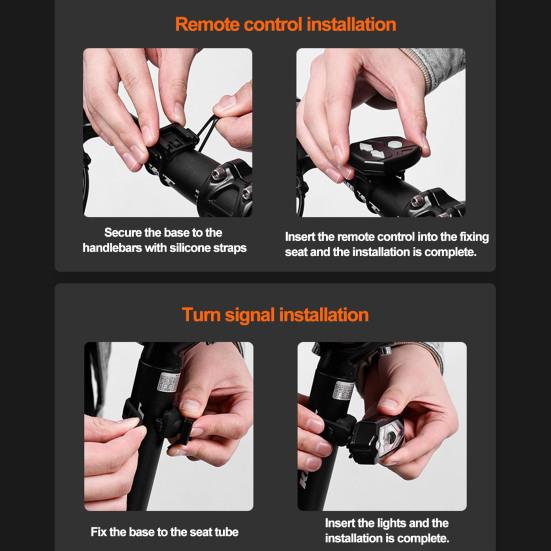 Remote control installation

Secure the base to the handlebars with silicone straps

Insert the remote control into the fixing seat and the installation is complete.

Turn signal installation

Fix the base to the seat tube

Insert the lights and the installation is complete.