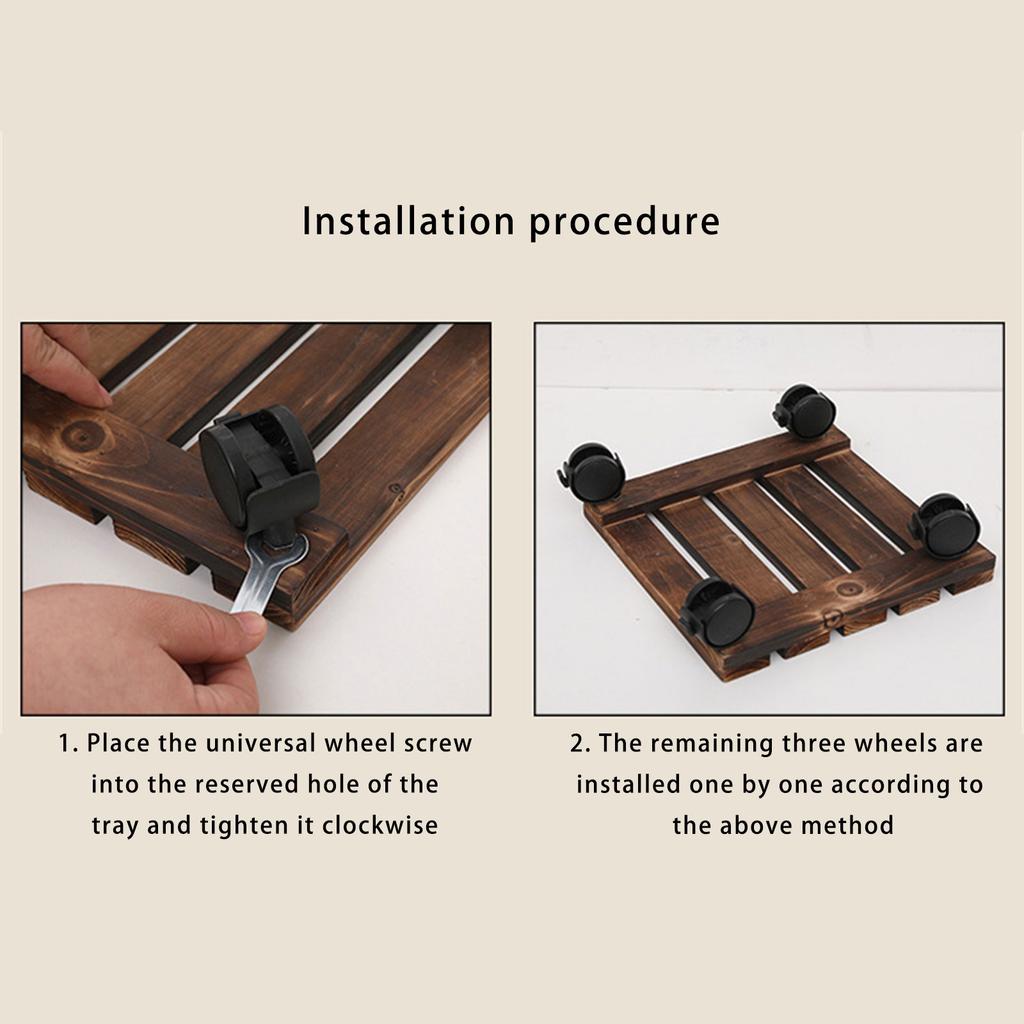 Installation procedure

1. Place the universal wheel screw into the reserved hole of the tray and tighten it clockwise

2. The remaining three wheels are installed one by one according to the above method