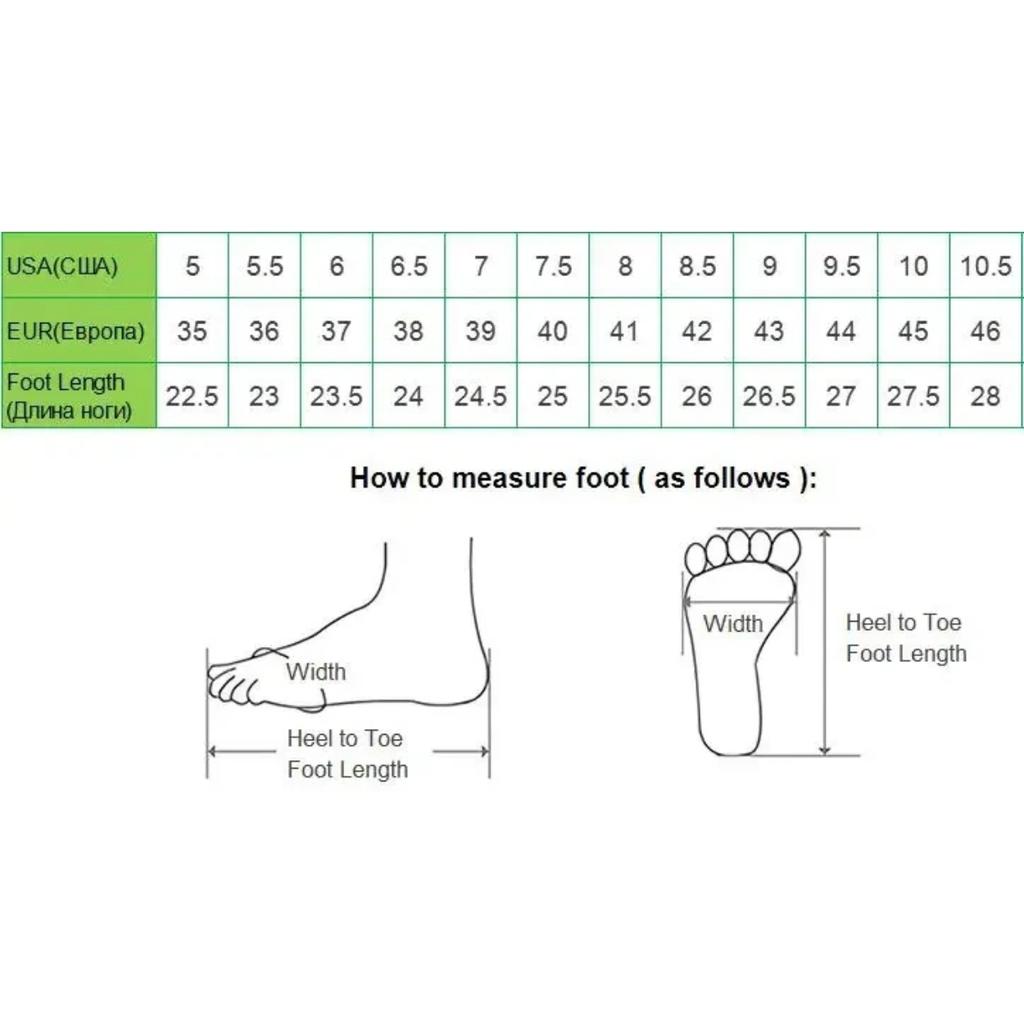 | USA(США) | 5 | 5.5 | 6 | 6.5 | 7 | 7.5 | 8 | 8.5 | 9 | 9.5 | 10 | 10.5 |
|---|---|---|---|---|---|---|---|---|---|---|---|---|
| EUR(Европа) | 35 | 36 | 37 | 38 | 39 | 40 | 41 | 42 | 43 | 44 | 45 | 46 |
| Foot Length (Длина ноги) | 22.5 | 23 | 23.5 | 24 | 24.5 | 25 | 25.5 | 26 | 26.5 | 27 | 27.5 | 28 |

How to measure foot ( as follows ):

Width

Heel to Toe Foot Length

Width

Heel to Toe Foot Length