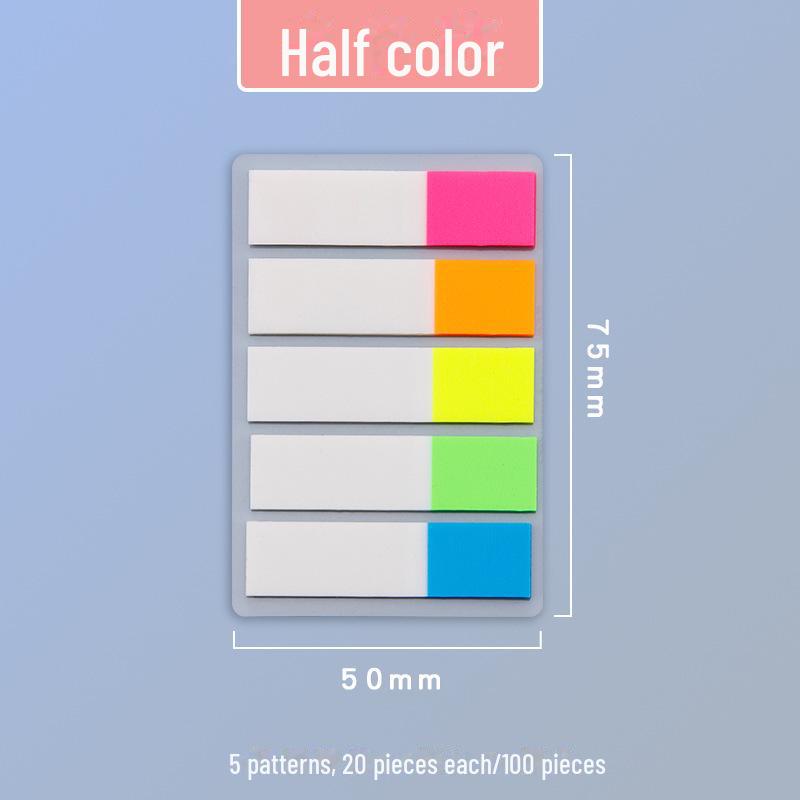 Half color

75mm

50mm

5 patterns, 20 pieces each/100 pieces