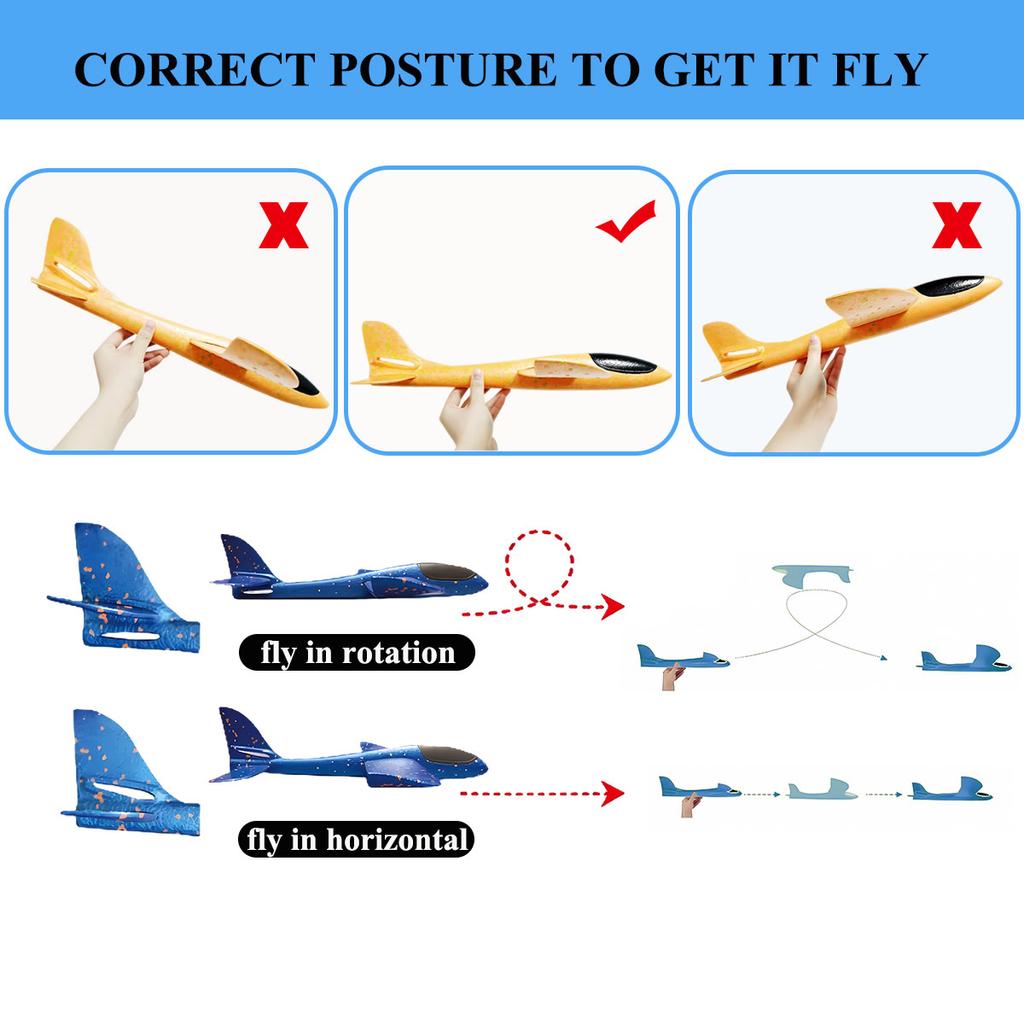 CORRECT POSTURE TO GET IT FLY

fly in rotation

fly in horizontal