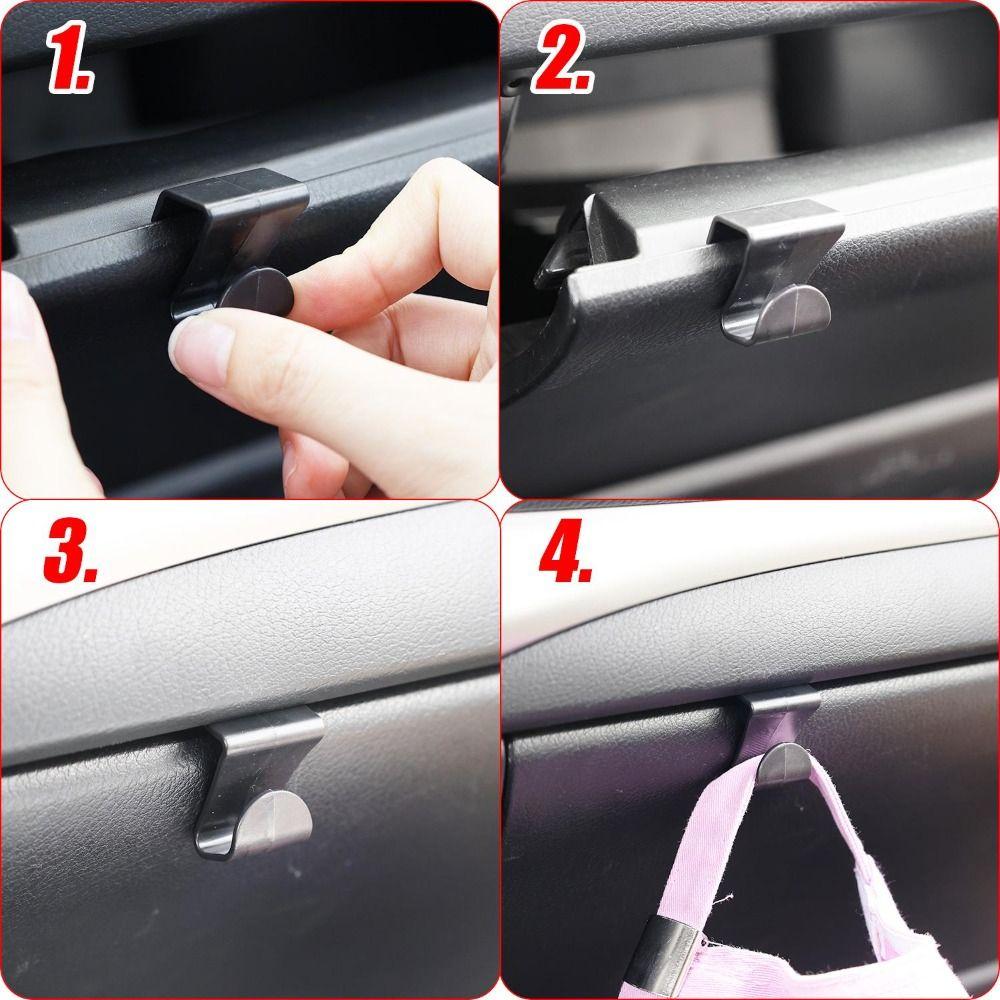 1.

2.

3.

4.