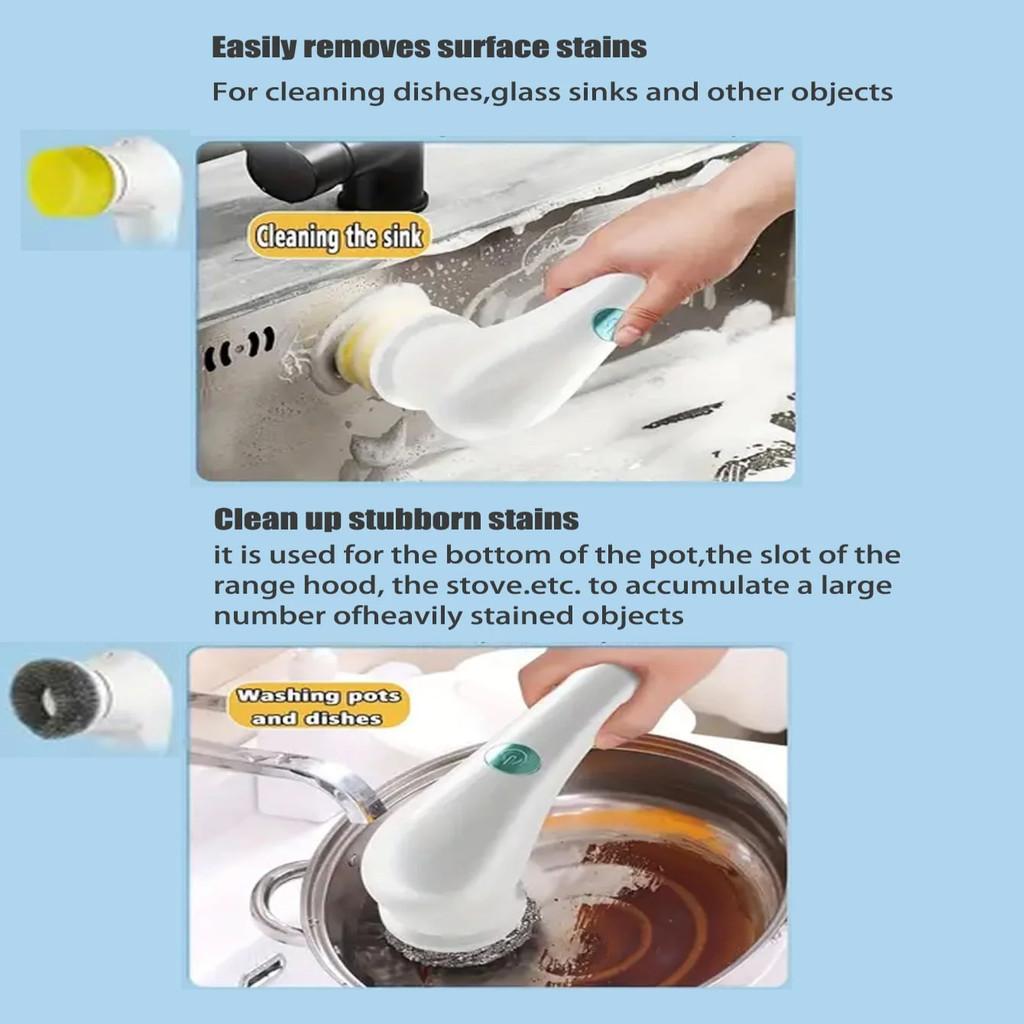 Easily removes surface stains

For cleaning dishes,glass sinks and other objects

Cleaning the sink

Clean up stubborn stains

it is used for the bottom of the pot,the slot of the range hood, the stove.etc. to accumulate a large number ofheavily stained objects

Washing pots and dishes