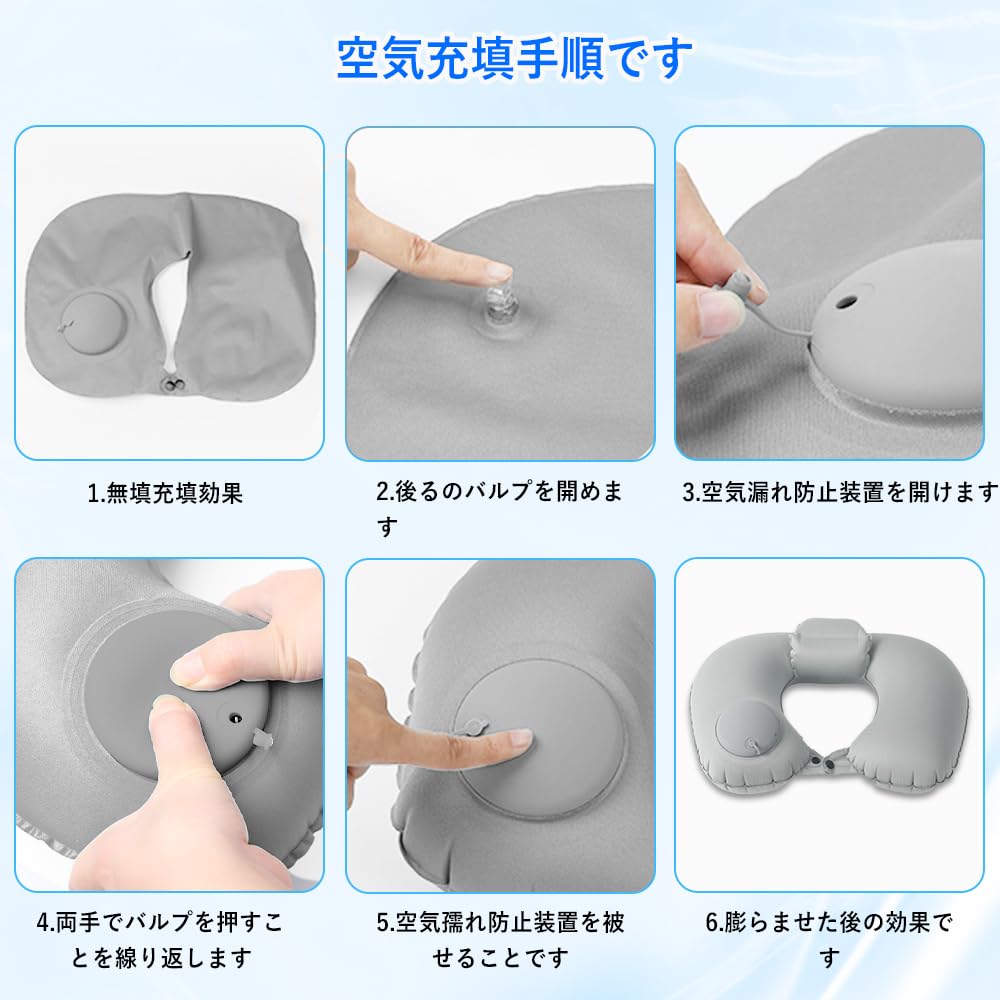 空気充填手順です

1.無填充填効果

2.後るのバルプを開めます

3.空気漏れ防止装置を開けます

4.両手でバルプを押すことを繰り返します

5.空気孺れ防止装置を被せることです

6.膨らませた後の効果です