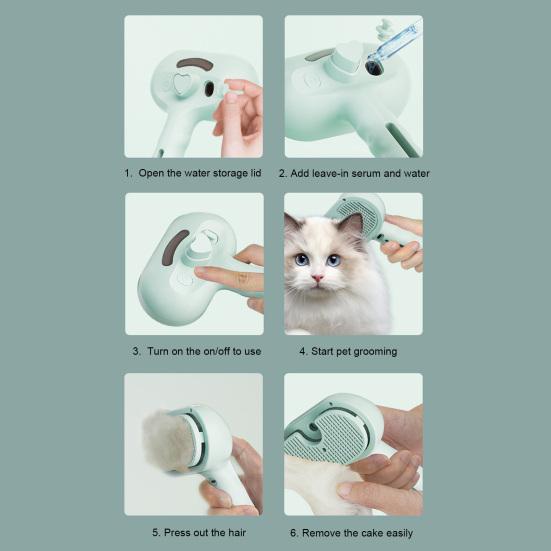 1. Open the water storage lid

2. Add leave-in serum and water

3. Turn on the on/off to use

4. Start pet grooming

5. Press out the hair

6. Remove the cake easily