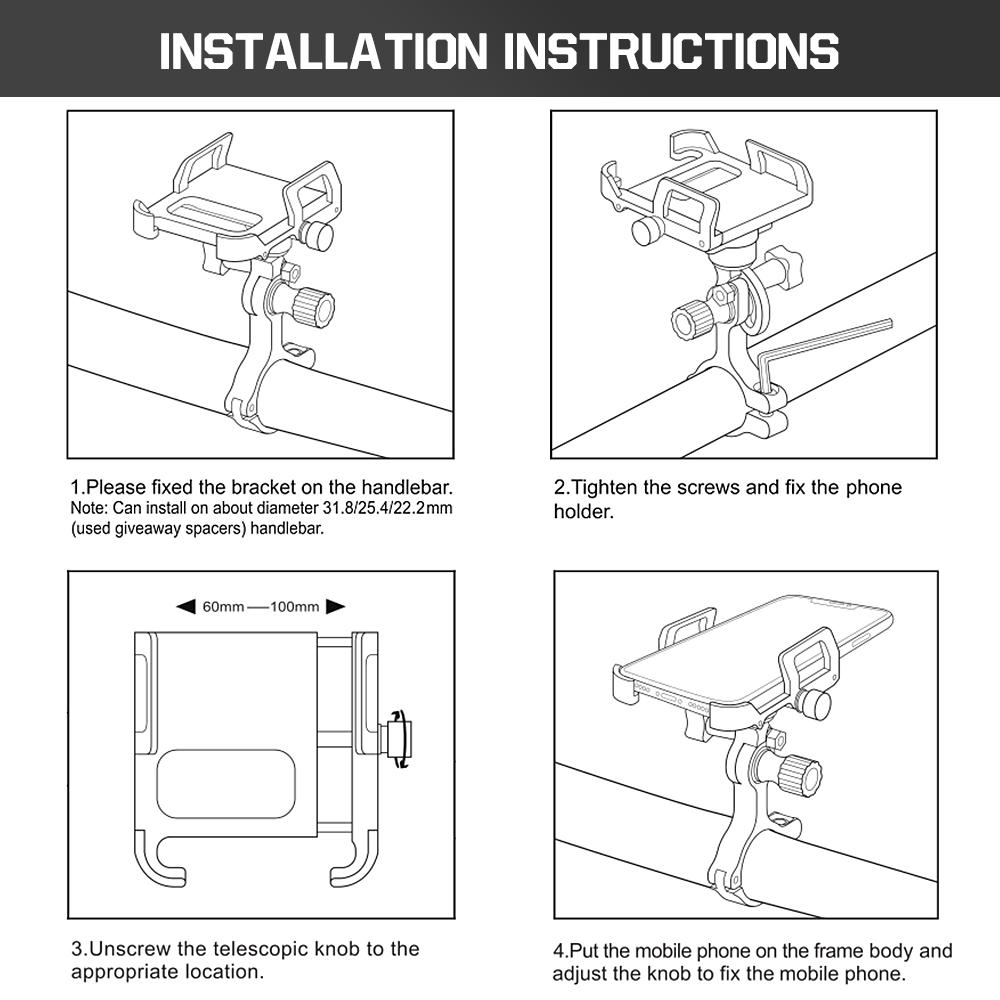 INSTALLATION INSTRUCTIONS

1.Please fixed the bracket on the handlebar.
Note: Can install on about diameter 31.8/25.4/22.2mm (used giveaway spacers) handlebar.

2.Tighten the screws and fix the phone holder.

60mm —100mm

3.Unscrew the telescopic knob to the appropriate location.

4.Put the mobile phone on the frame body and adjust the knob to fix the mobile phone.