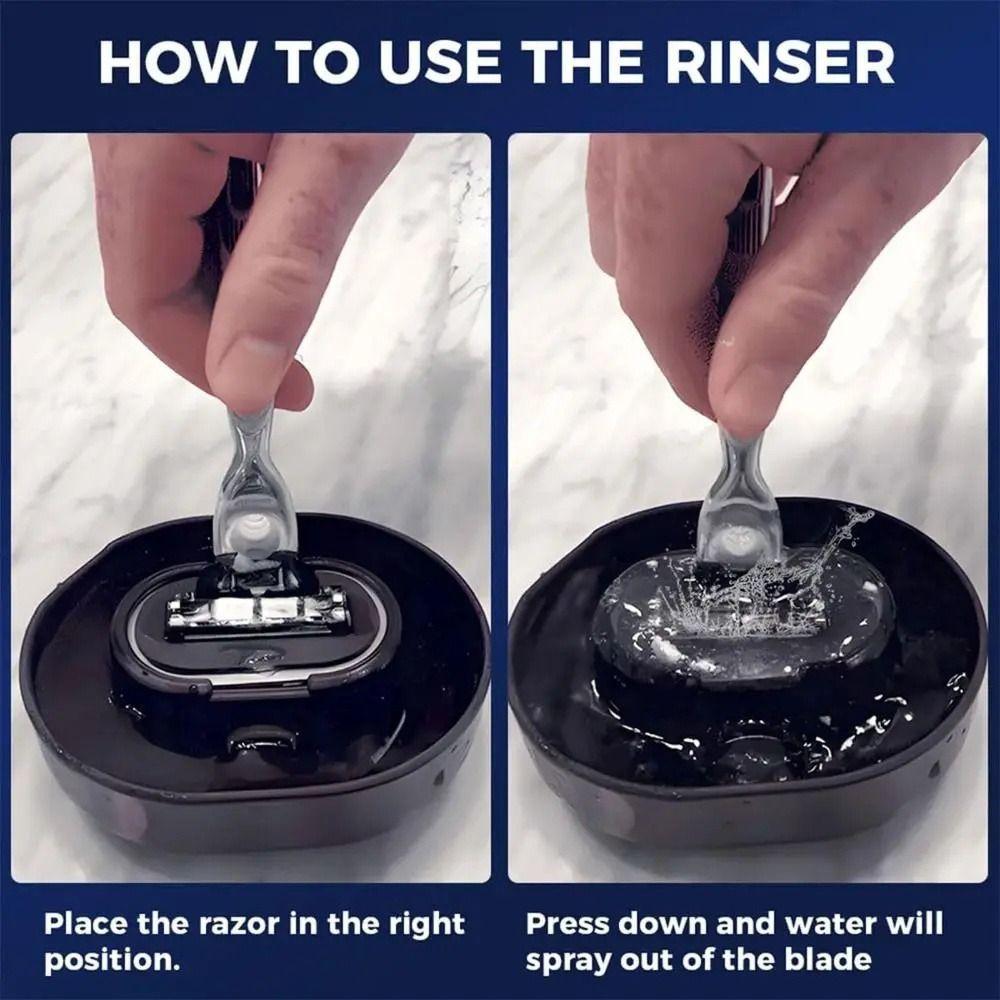 HOW TO USE THE RINSER

Place the razor in the right position.

Press down and water will spray out of the blade