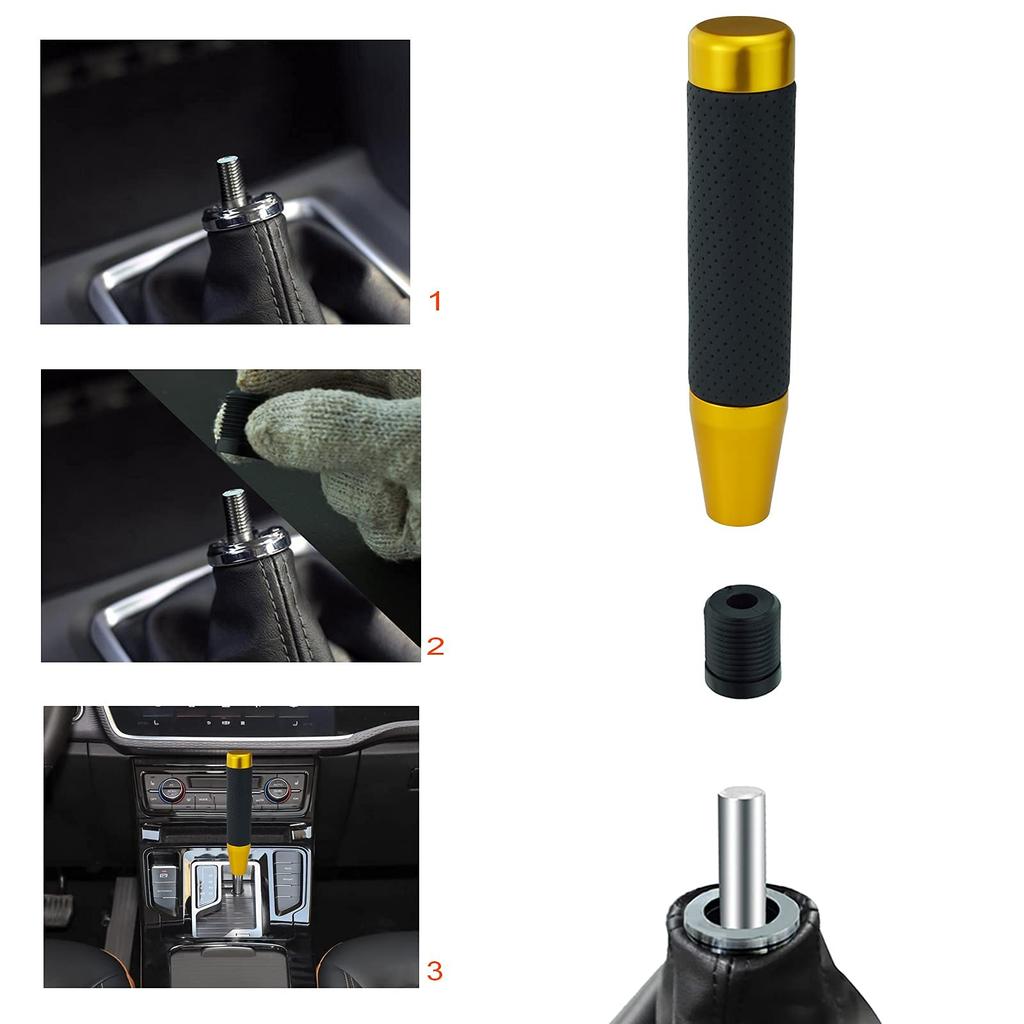 1

2

3