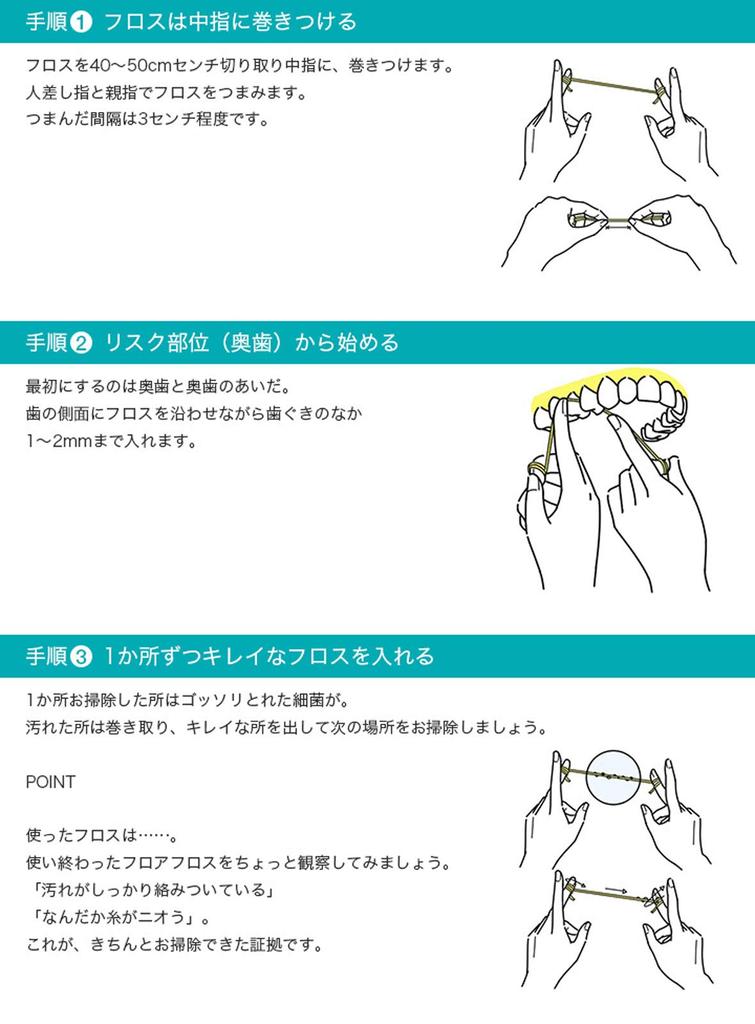 手順❶ フロスは中指に巻きつける

フロスを40〜50cmセンチ切り取り中指に、巻きつけます。
人差し指と親指でフロスをつまみます。
つまんだ間隔は3センチ程度です。

手順❷ リスク部位（奥歯）から始める

最初にするのは奥歯と奥歯のあいだ。
歯の側面にフロスを沿わせながら歯ぐきのなか
1〜2mmまで入れます。

手順❸ 1か所ずつキレイなフロスを入れる

1か所お掃除した所はゴッソリとれた細菌が。
汚れた所は巻き取り、キレイな所を出して次の場所をお掃除しましょう。

POINT

使ったフロスは……。
使い終わったフロアフロスをちょっと観察してみましょう。
「汚れがしっかり絡みついている」
「なんだか糸がニオう」。
これが、きちんとお掃除できた証拠です。