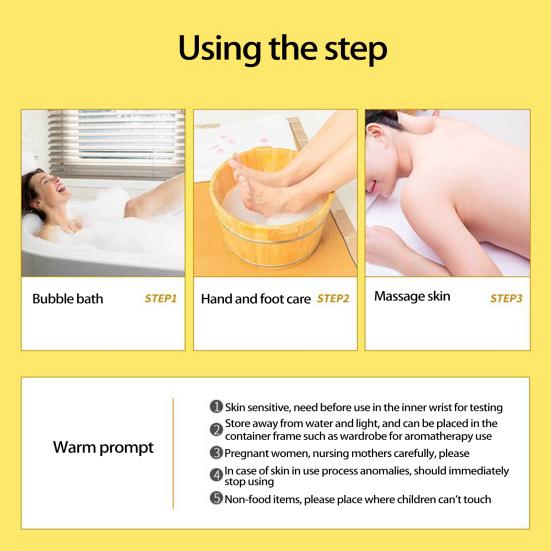 Using the step

Bubble bath STEP1

Hand and foot care STEP2

Massage skin STEP3

Warm prompt

1 Skin sensitive, need before use in the inner wrist for testing
2 Store away from water and light, and can be placed in the container frame such as wardrobe for aromatherapy use
3 Pregnant women, nursing mothers carefully, please
4 In case of skin in use process anomalies, should immediately stop using
5 Non-food items, please place where children can't touch