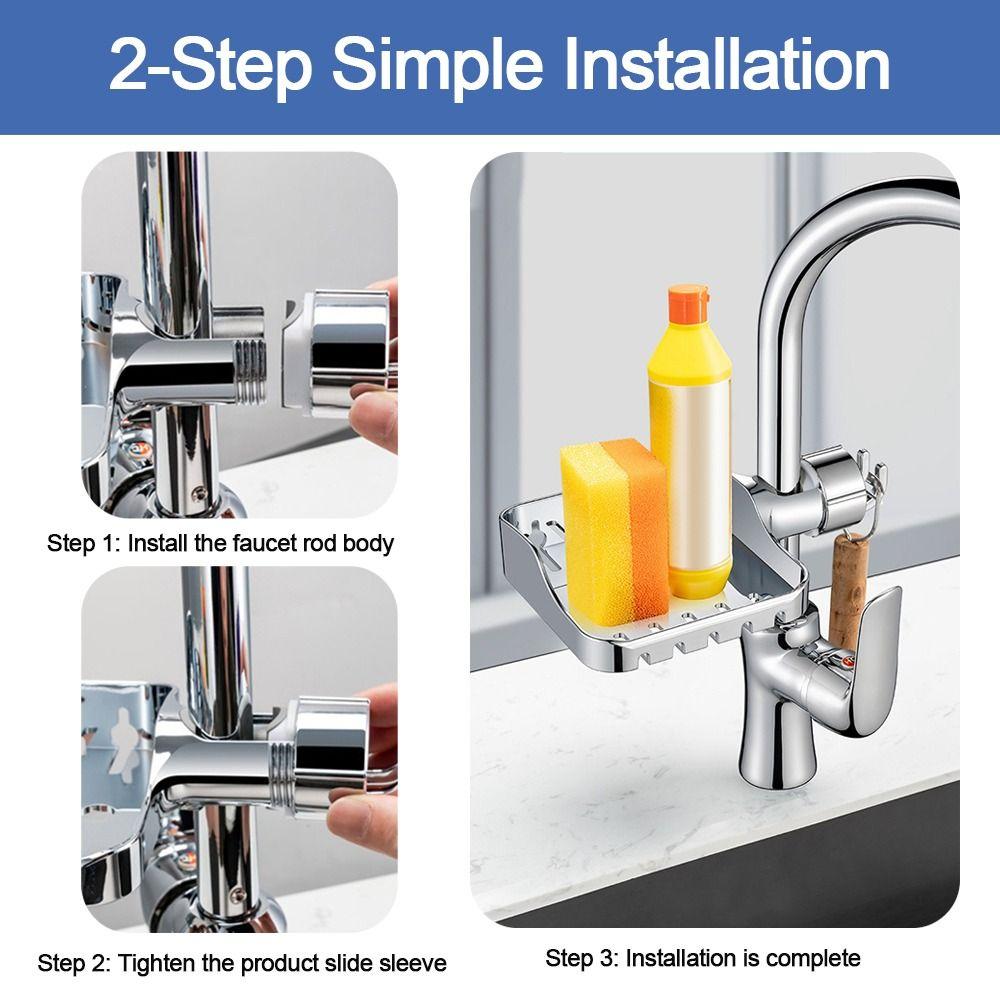 2-Step Simple Installation

Step 1: Install the faucet rod body

Step 2: Tighten the product slide sleeve

Step 3: Installation is complete