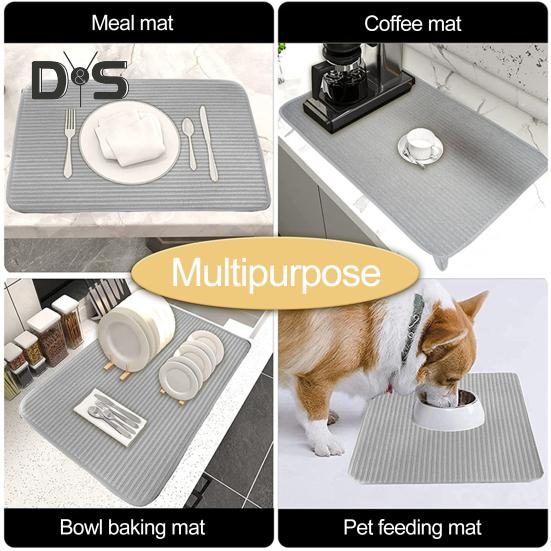 Meal mat

Coffee mat

D&S

Multipurpose

Bowl baking mat

Pet feeding mat