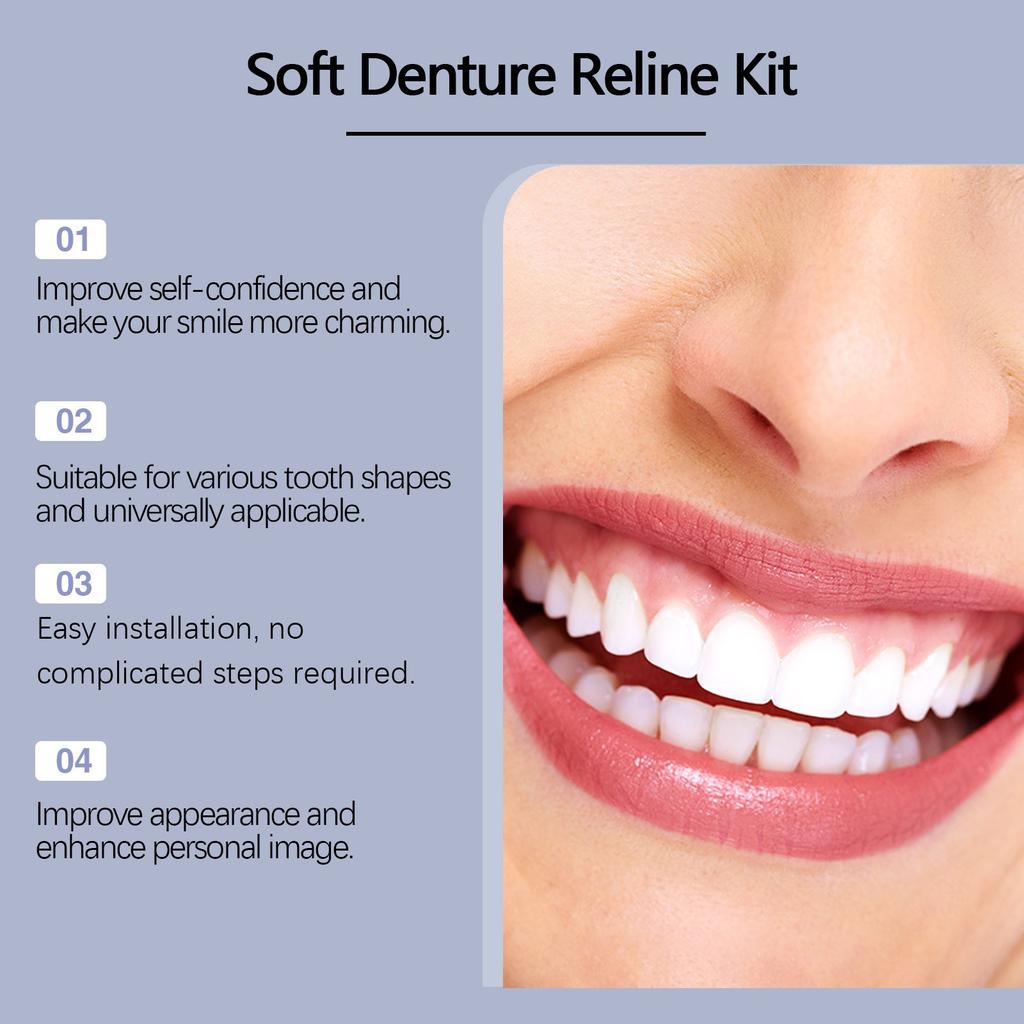 Soft Denture Reline Kit

01

Improve self-confidence and make your smile more charming.

02

Suitable for various tooth shapes and universally applicable.

03

Easy installation, no complicated steps required.

04

Improve appearance and enhance personal image.