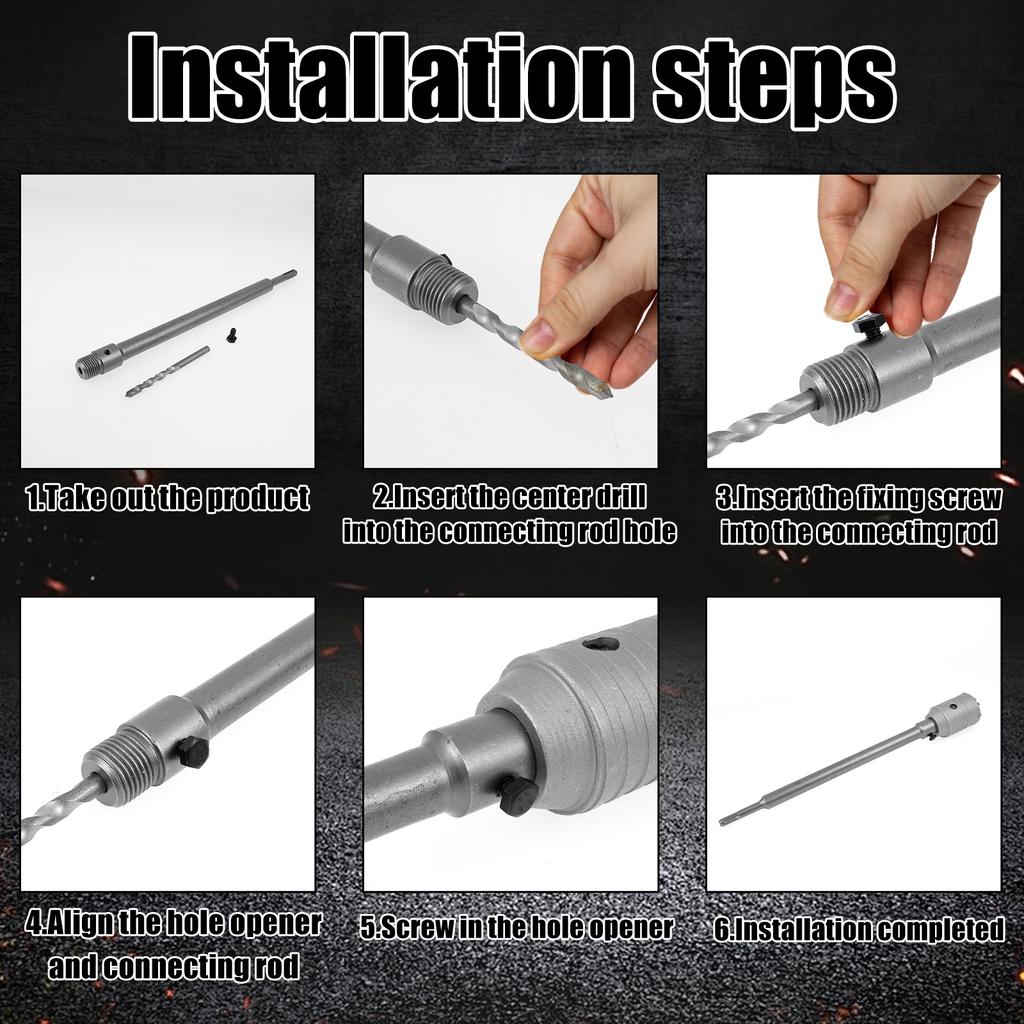 Installation steps

1.Take out the product

2.Insert the center drill into the connecting rod hole

3.Insert the fixing screw into the connecting rod

4.Align the hole opener and connecting rod

5.Screw in the hole opener

6.Installation completed