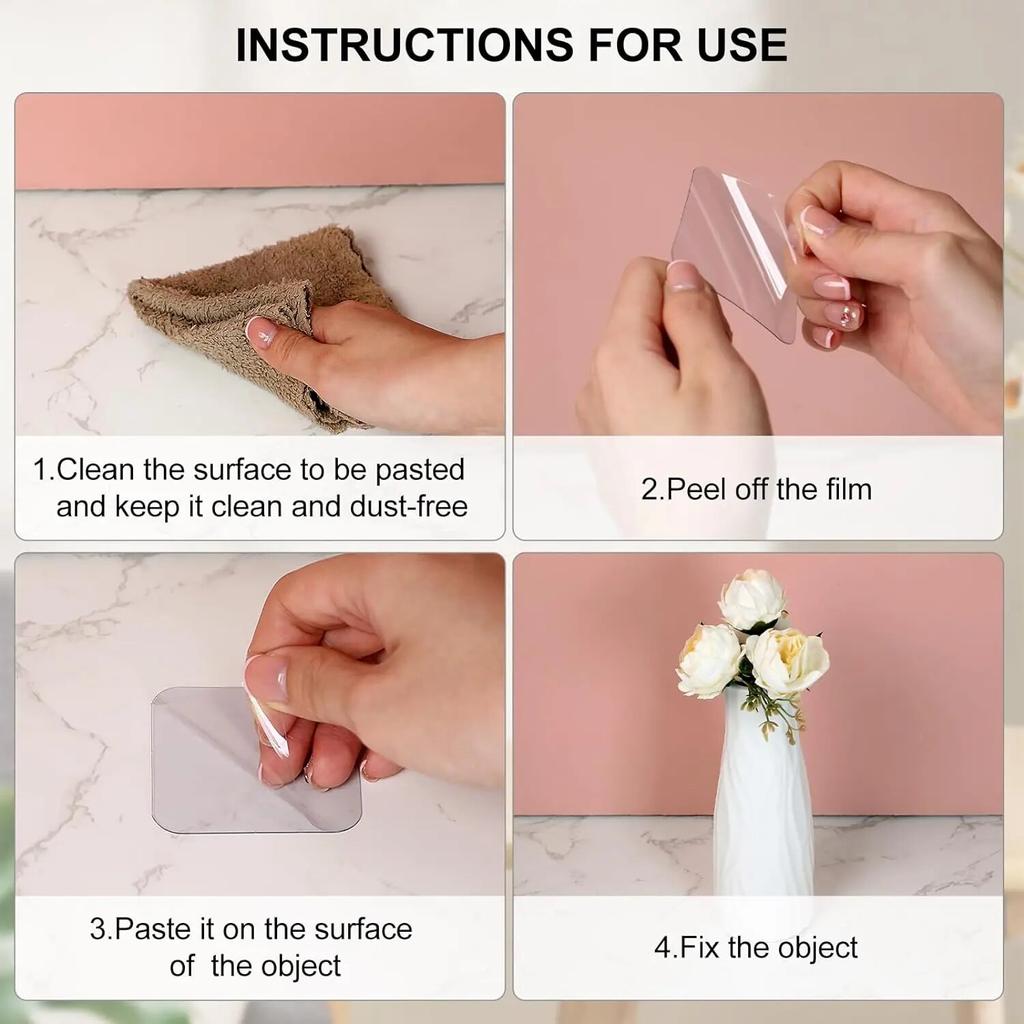 INSTRUCTIONS FOR USE

1.Clean the surface to be pasted and keep it clean and dust-free

2.Peel off the film

3.Paste it on the surface of the object

4.Fix the object