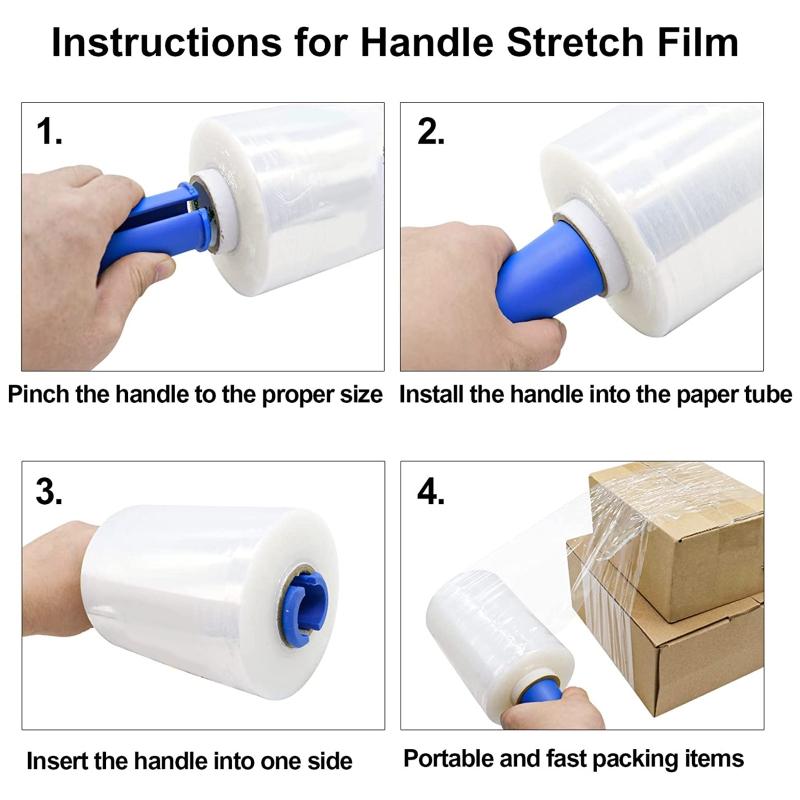 Instructions for Handle Stretch Film

1.

Pinch the handle to the proper size

2.

Install the handle into the paper tube

3.

Insert the handle into one side

4.

Portable and fast packing items