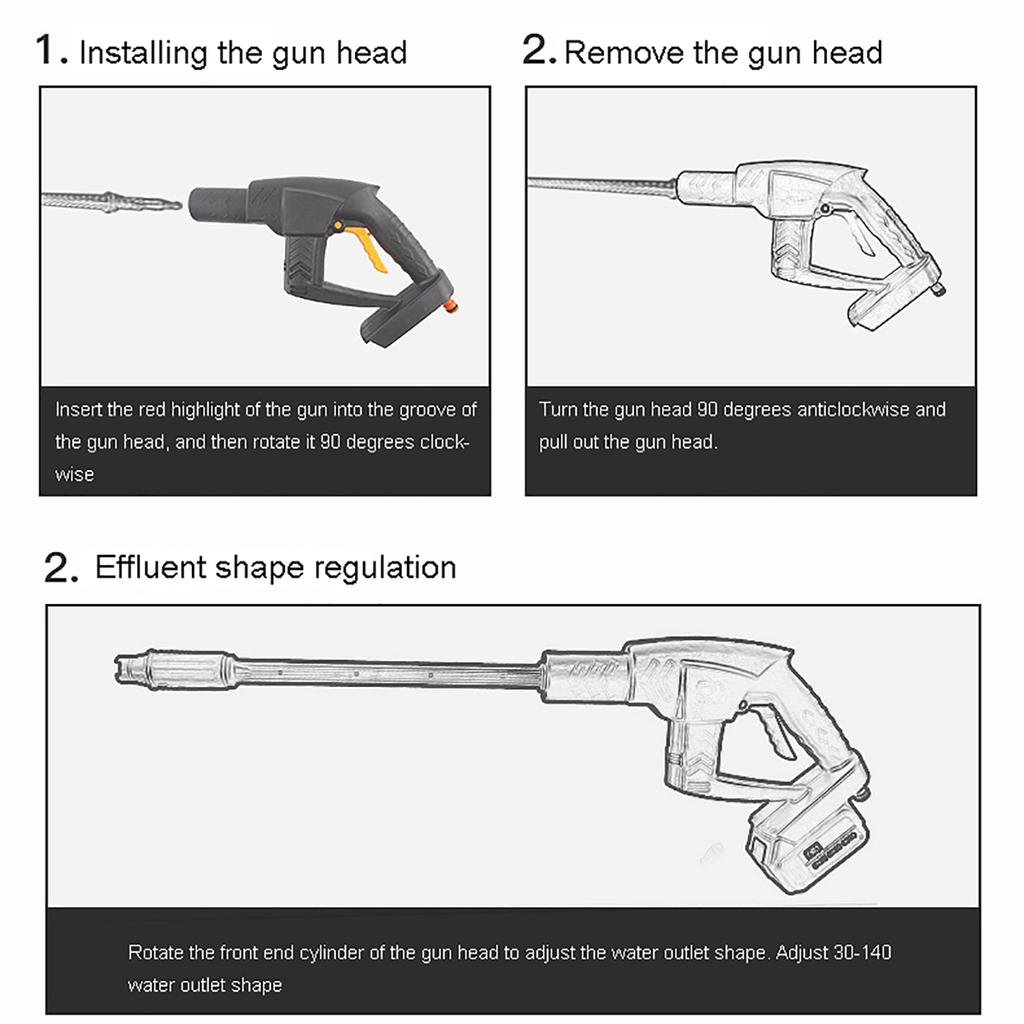 1. Installing the gun head

Insert the red highlight of the gun into the groove of the gun head, and then rotate it 90 degrees clockwise

2. Remove the gun head

Turn the gun head 90 degrees anticlockwise and pull out the gun head.

2. Effluent shape regulation

Rotate the front end cylinder of the gun head to adjust the water outlet shape. Adjust 30-140 water outlet shape