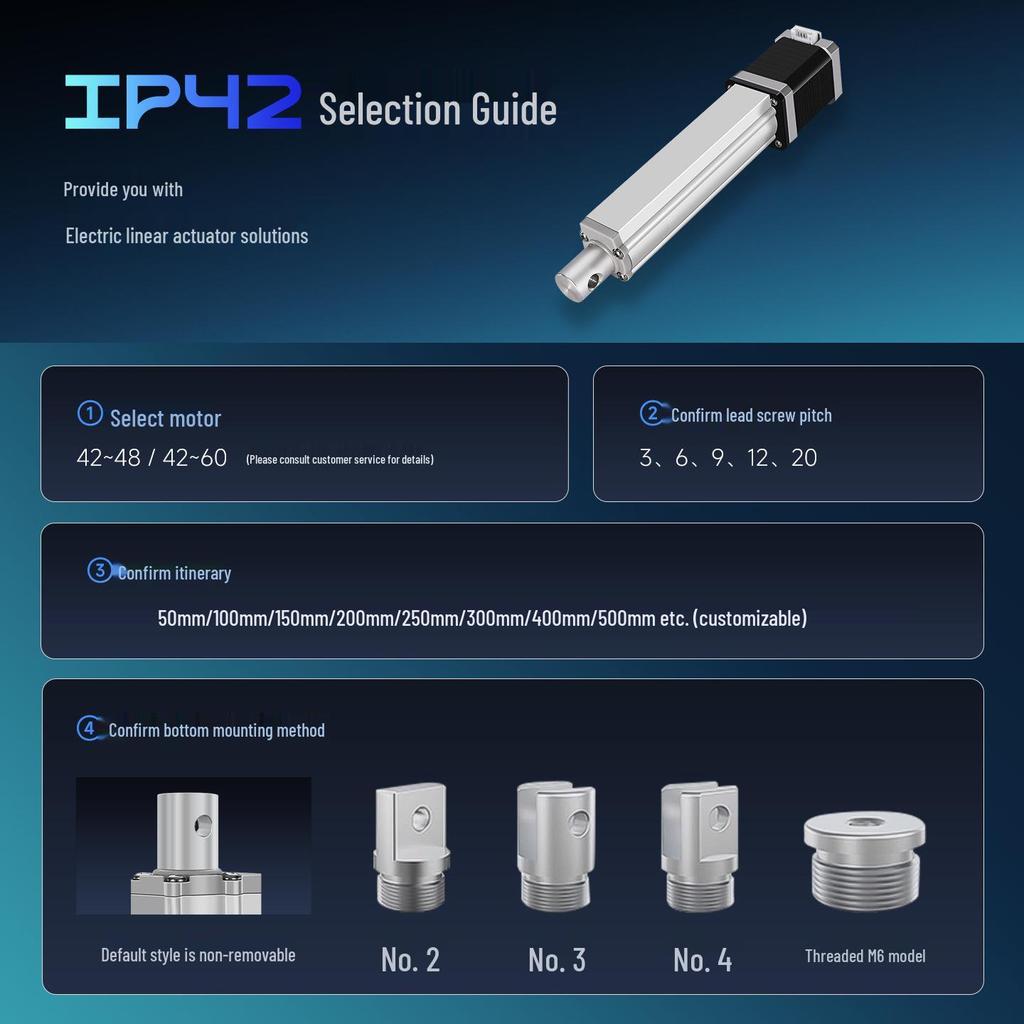 IP42 Selection Guide

Provide you with

Electric linear actuator solutions

① Select motor
42~48 / 42~60 (Please consult customer service for details)

② Confirm lead screw pitch
3、6、9、12、20

③ Confirm itinerary
50mm/100mm/150mm/200mm/250mm/300mm/400mm/500mm etc. (customizable)

④ Confirm bottom mounting method

Default style is non-removable

No. 2

No. 3

No. 4

Threaded M6 model