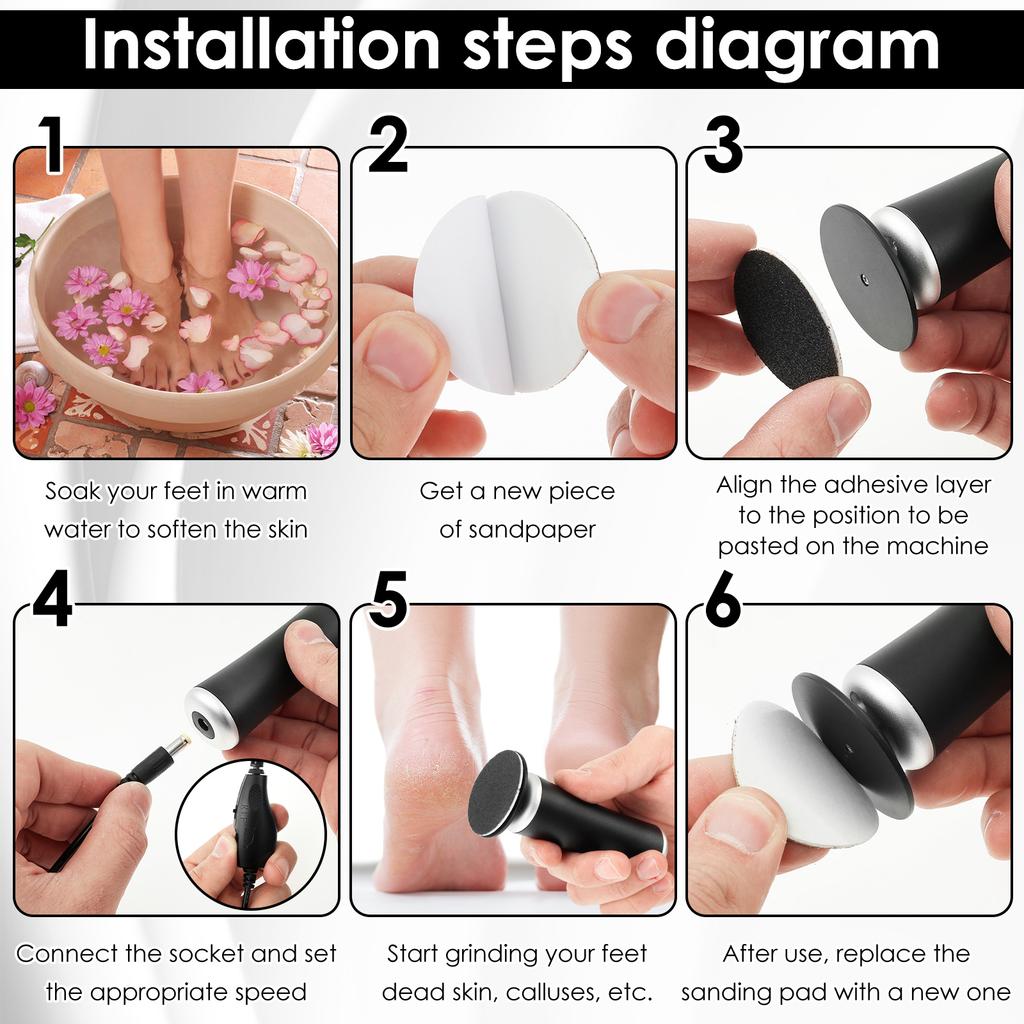 Installation steps diagram

1

Soak your feet in warm water to soften the skin

2

Get a new piece of sandpaper

3

Align the adhesive layer to the position to be pasted on the machine

4

Connect the socket and set the appropriate speed

5

Start grinding your feet dead skin, calluses, etc.

6

After use, replace the sanding pad with a new one