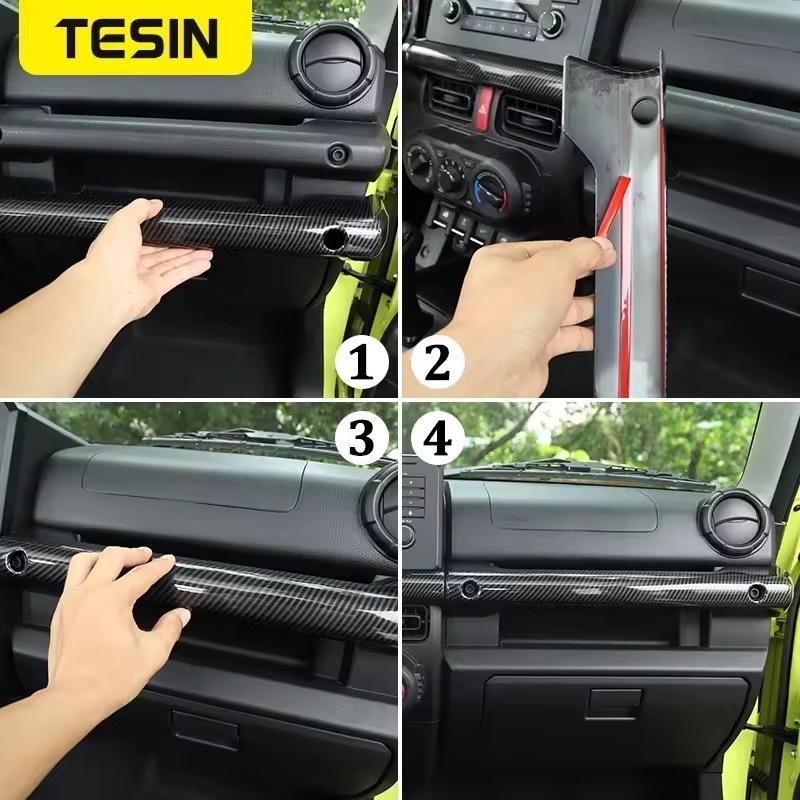 TESIN

1

2

3

4