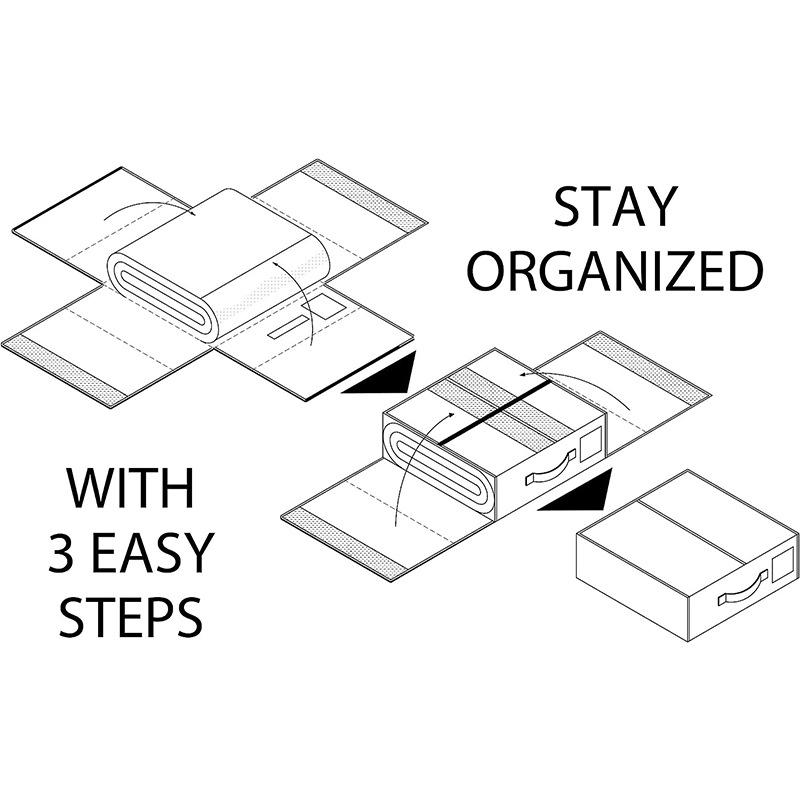 STAY ORGANIZED

WITH 3 EASY STEPS