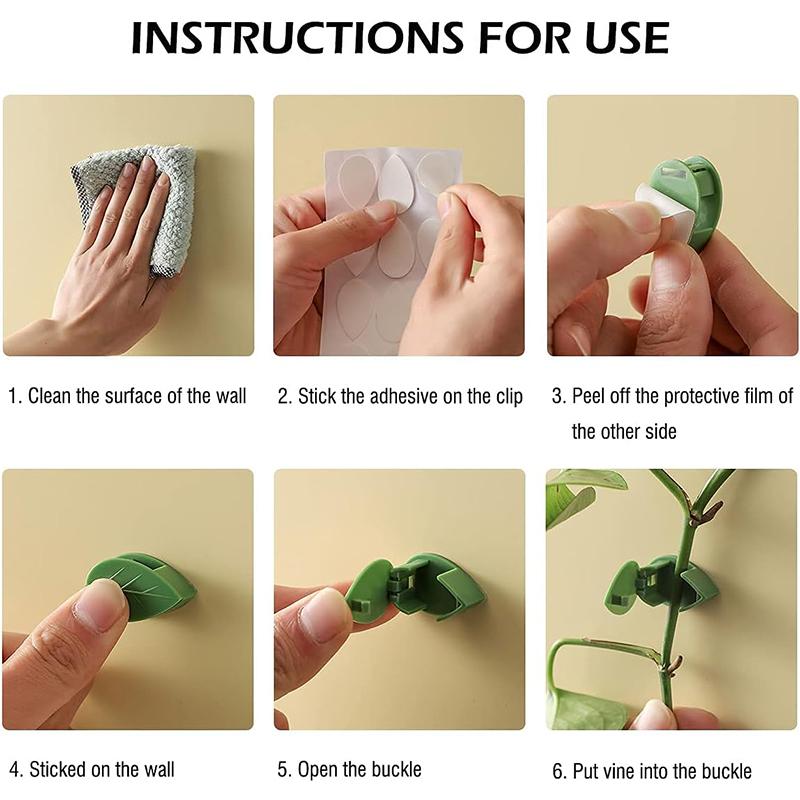 INSTRUCTIONS FOR USE

1. Clean the surface of the wall

2. Stick the adhesive on the clip

3. Peel off the protective film of the other side

4. Sticked on the wall

5. Open the buckle

6. Put vine into the buckle