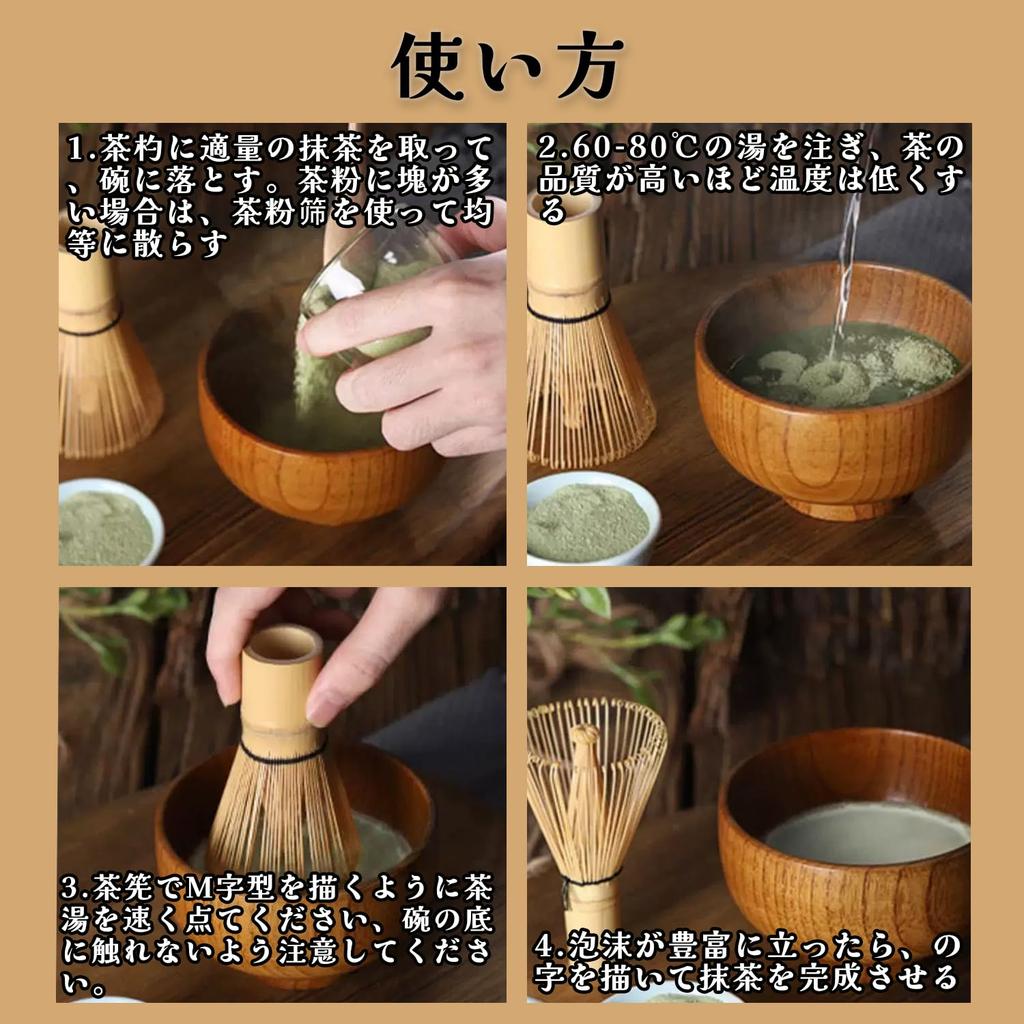 使い方

1.茶杓に適量の抹茶を取って、碗に落とす。茶粉に塊が多い場合は、茶粉篩を使って均等に散らす

2.60-80℃の湯を注ぎ、茶の品質が高いほど温度は低くする

3.茶筅でM字型を描くように茶湯を速く点てください、碗の底に触れないよう注意してください。

4.泡沫が豊富に立ったら、の字を描いて抹茶を完成させる