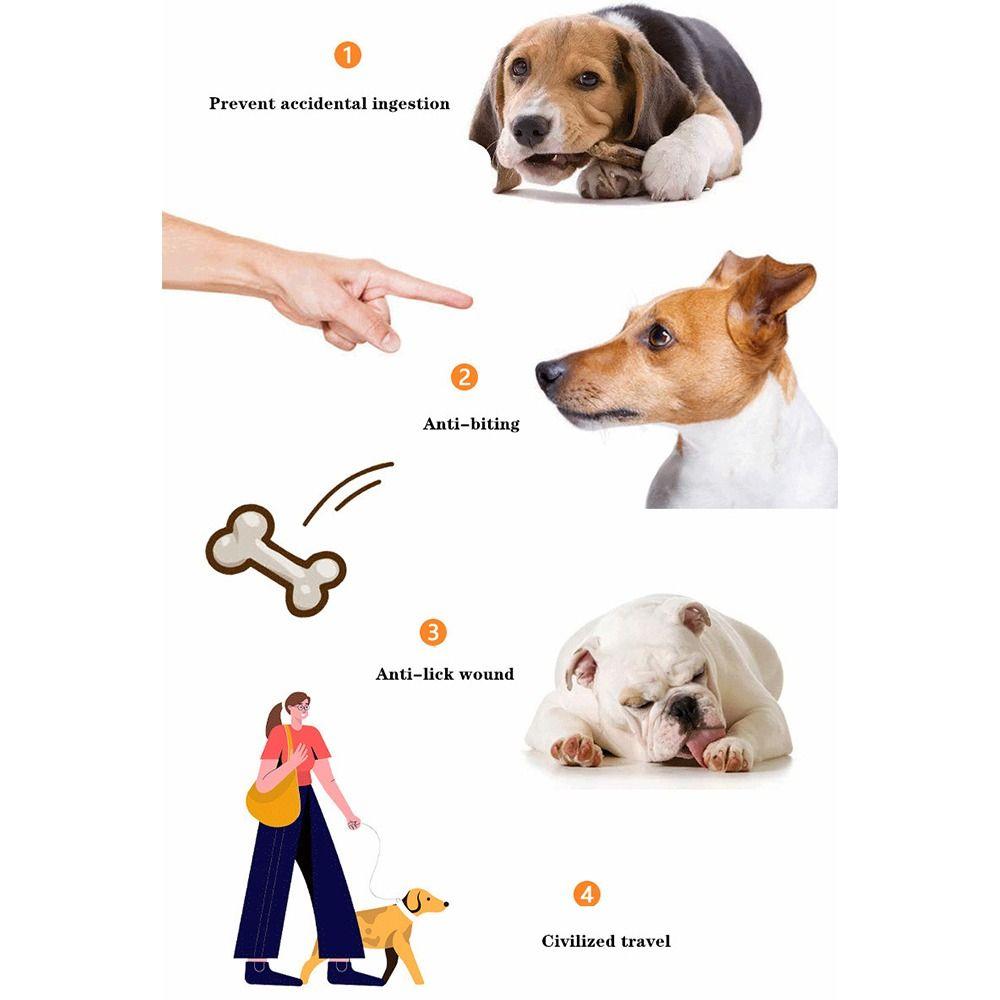 1

Prevent accidental ingestion

2

Anti-biting

3

Anti-lick wound

4

Civilized travel