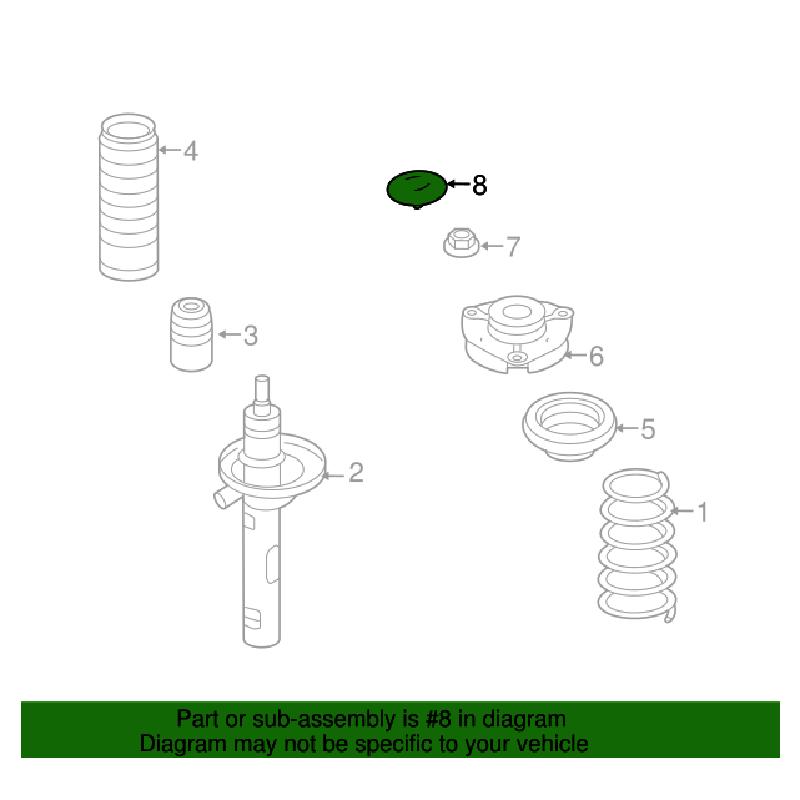 4
8
7
3
6
5
2
1

Part or sub-assembly is #8 in diagram
Diagram may not be specific to your vehicle