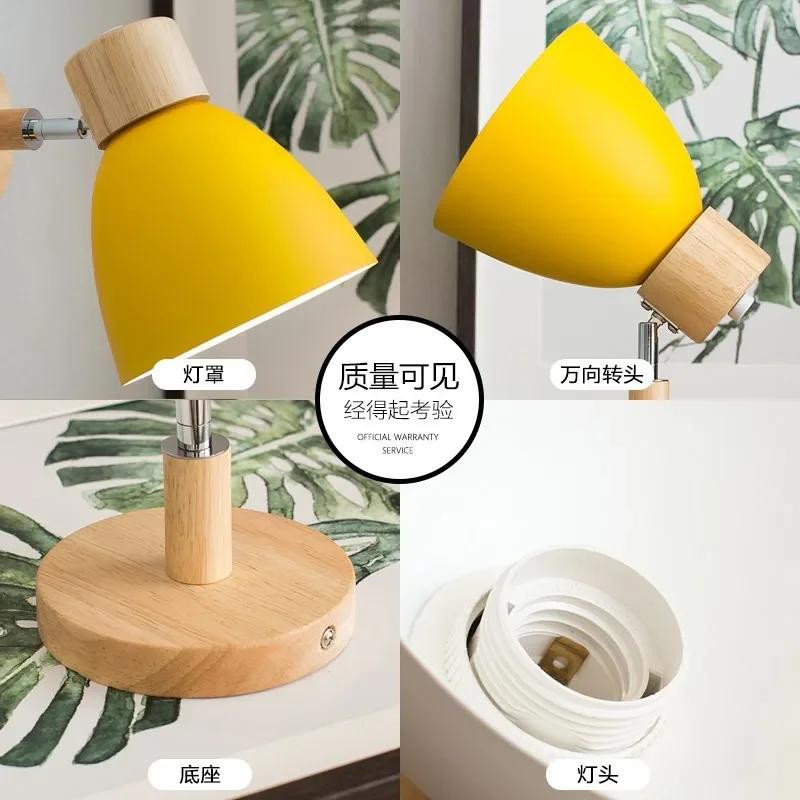 灯罩

质量可见
经得起考验
OFFICIAL WARRANTY SERVICE

万向转头

底座

灯头