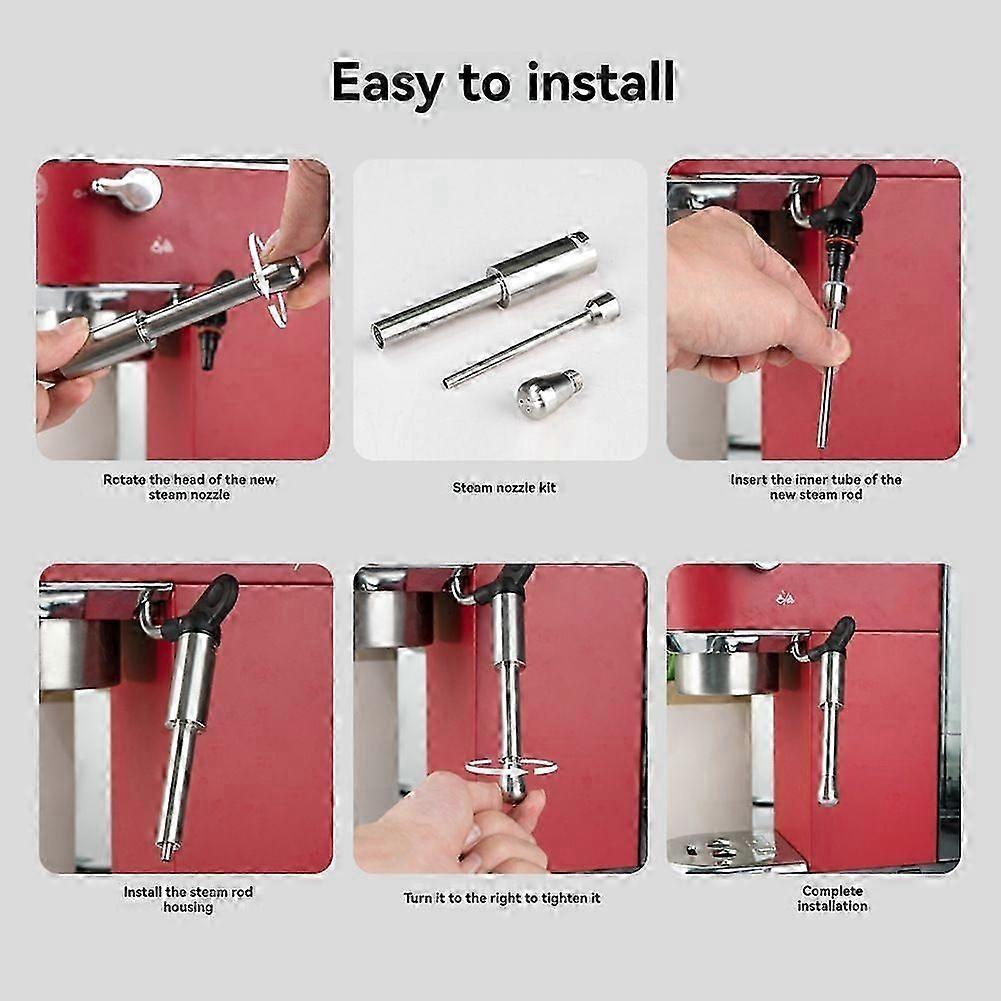 Easy to install

Rotate the head of the new steam nozzle

Steam nozzle kit

Insert the inner tube of the new steam rod

Install the steam rod housing

Turn it to the right to tighten it

Complete installation