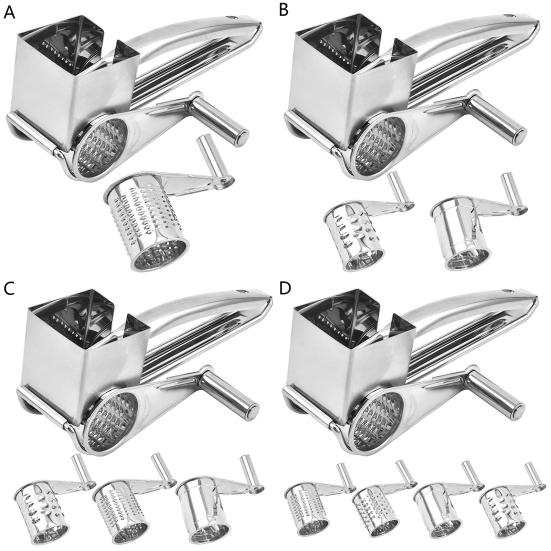 A

B

C

D