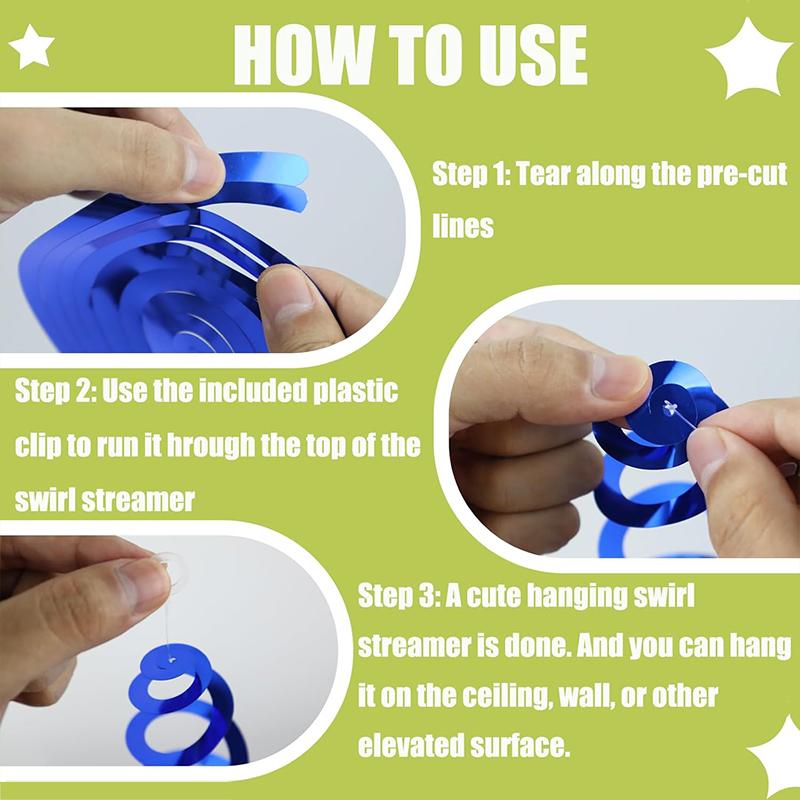 HOW TO USE

Step 1: Tear along the pre-cut lines

Step 2: Use the included plastic clip to run it hrough the top of the swirl streamer

Step 3: A cute hanging swirl streamer is done. And you can hang it on the ceiling, wall, or other elevated surface.