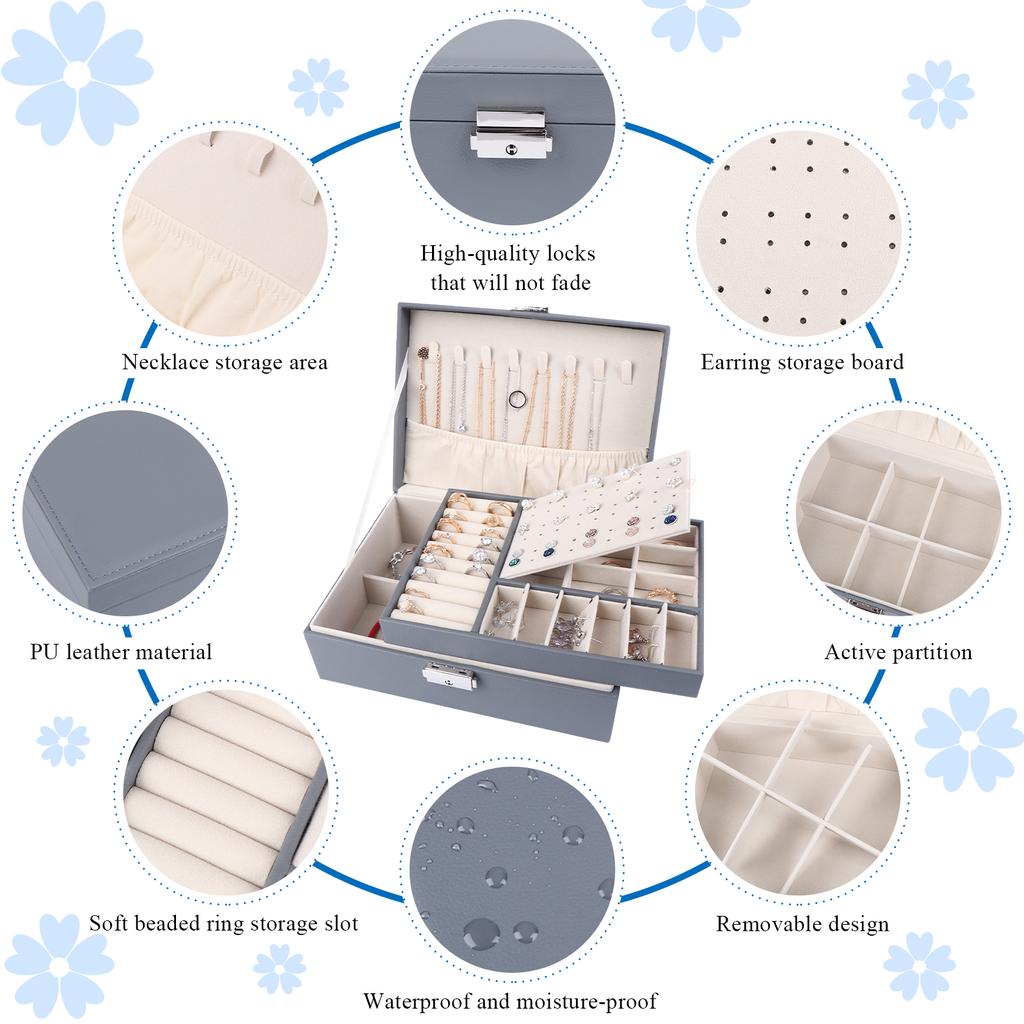 High-quality locks that will not fade

Necklace storage area

Earring storage board

PU leather material

Active partition

Soft beaded ring storage slot

Removable design

Waterproof and moisture-proof