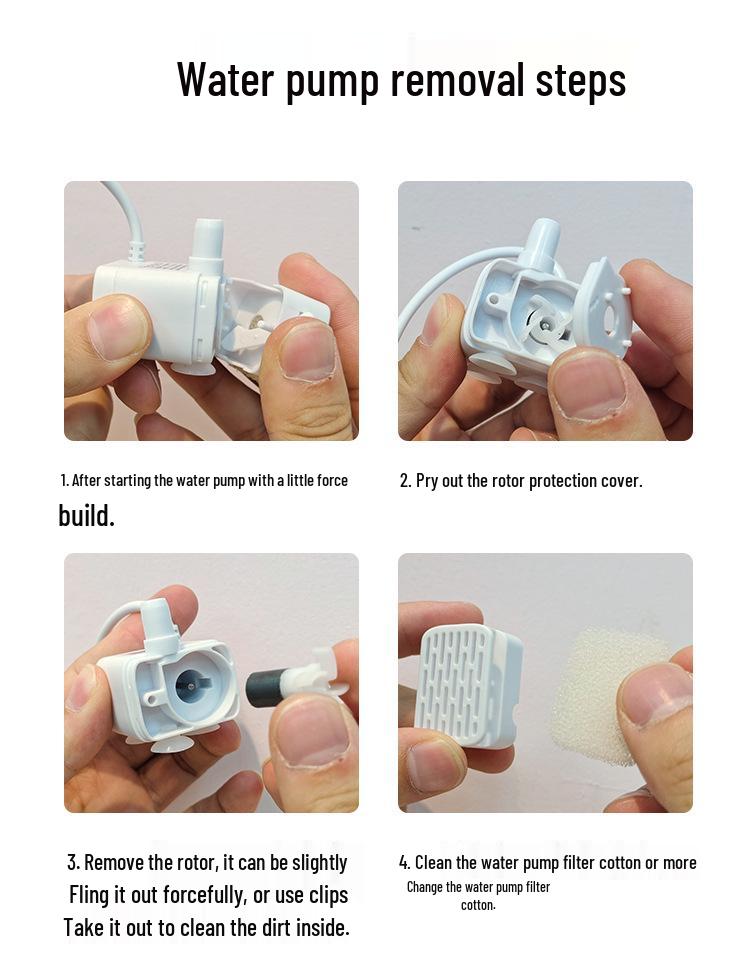 Water pump removal steps

1. After starting the water pump with a little force build.

2. Pry out the rotor protection cover.

3. Remove the rotor, it can be slightly Fling it out forcefully, or use clips Take it out to clean the dirt inside.

4. Clean the water pump filter cotton or more Change the water pump filter cotton.