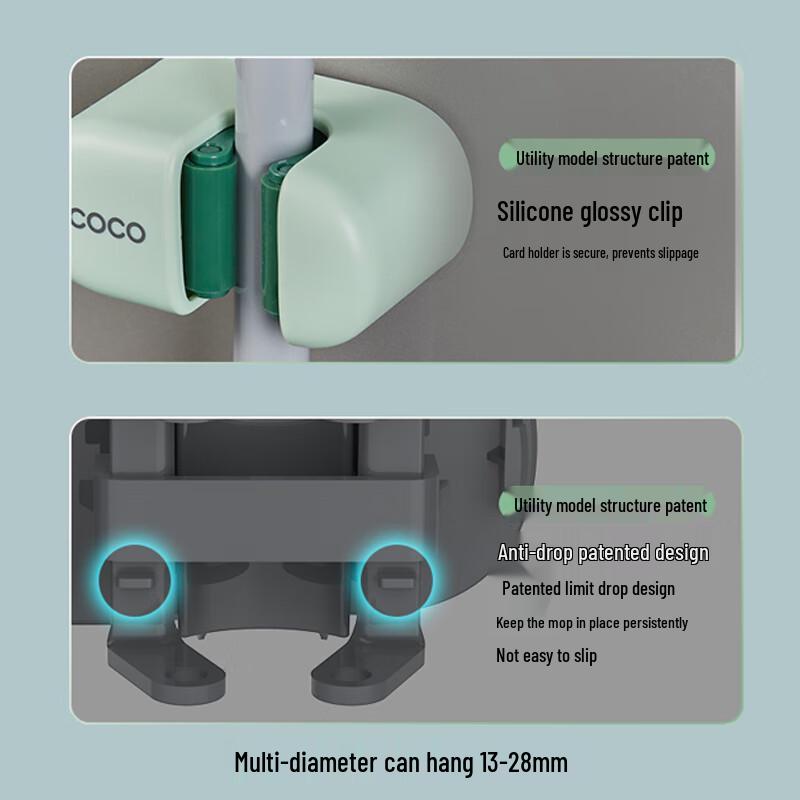 COCO

Utility model structure patent

Silicone glossy clip

Card holder is secure, prevents slippage

Utility model structure patent

Anti-drop patented design

Patented limit drop design

Keep the mop in place persistently

Not easy to slip

Multi-diameter can hang 13-28mm