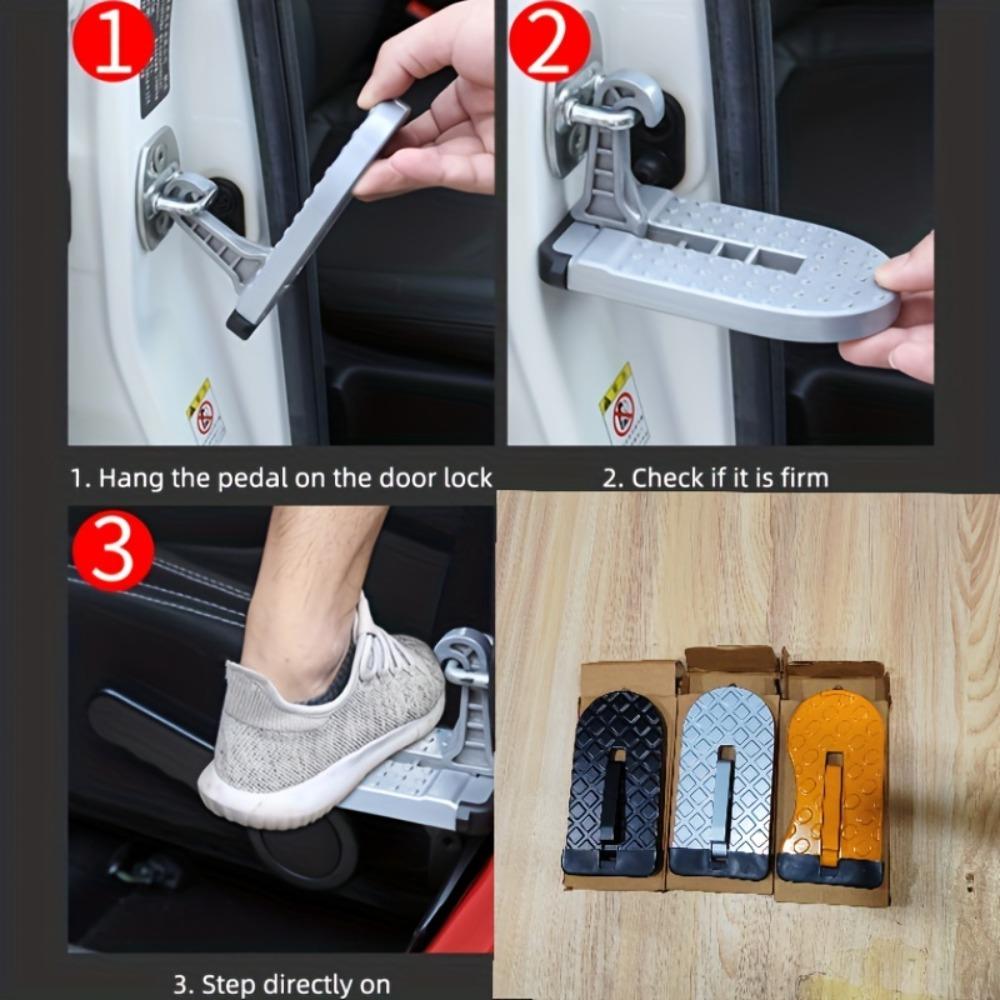 1

2

1. Hang the pedal on the door lock

2. Check if it is firm

3

3. Step directly on