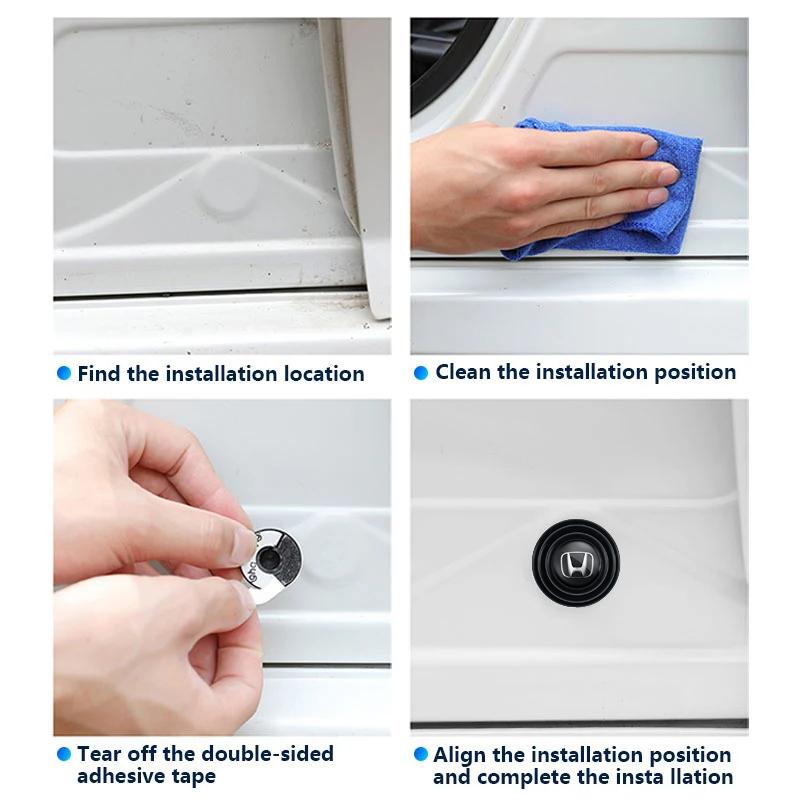 Find the installation location

Clean the installation position

Tear off the double-sided adhesive tape

Align the installation position and complete the insta llation