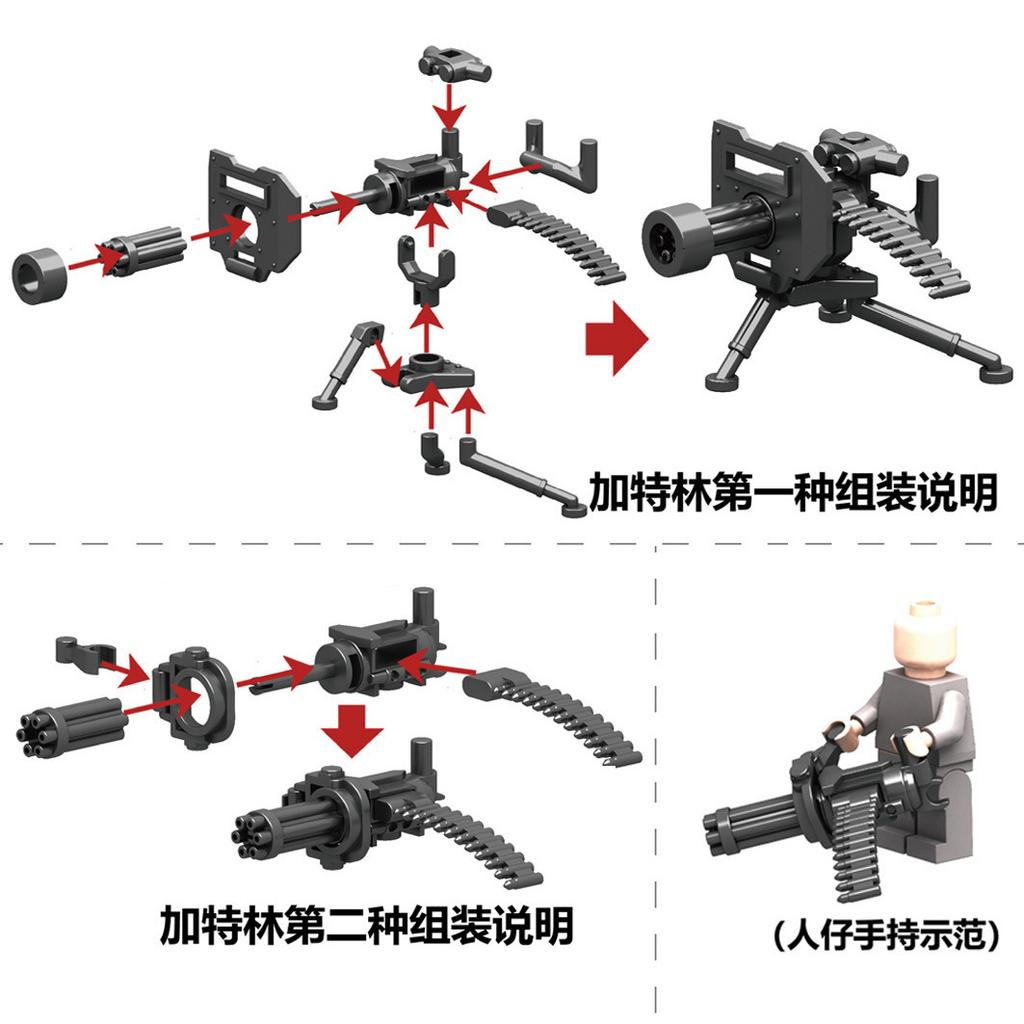 加特林第一种组装说明

加特林第二种组装说明

（人仔手持示范）