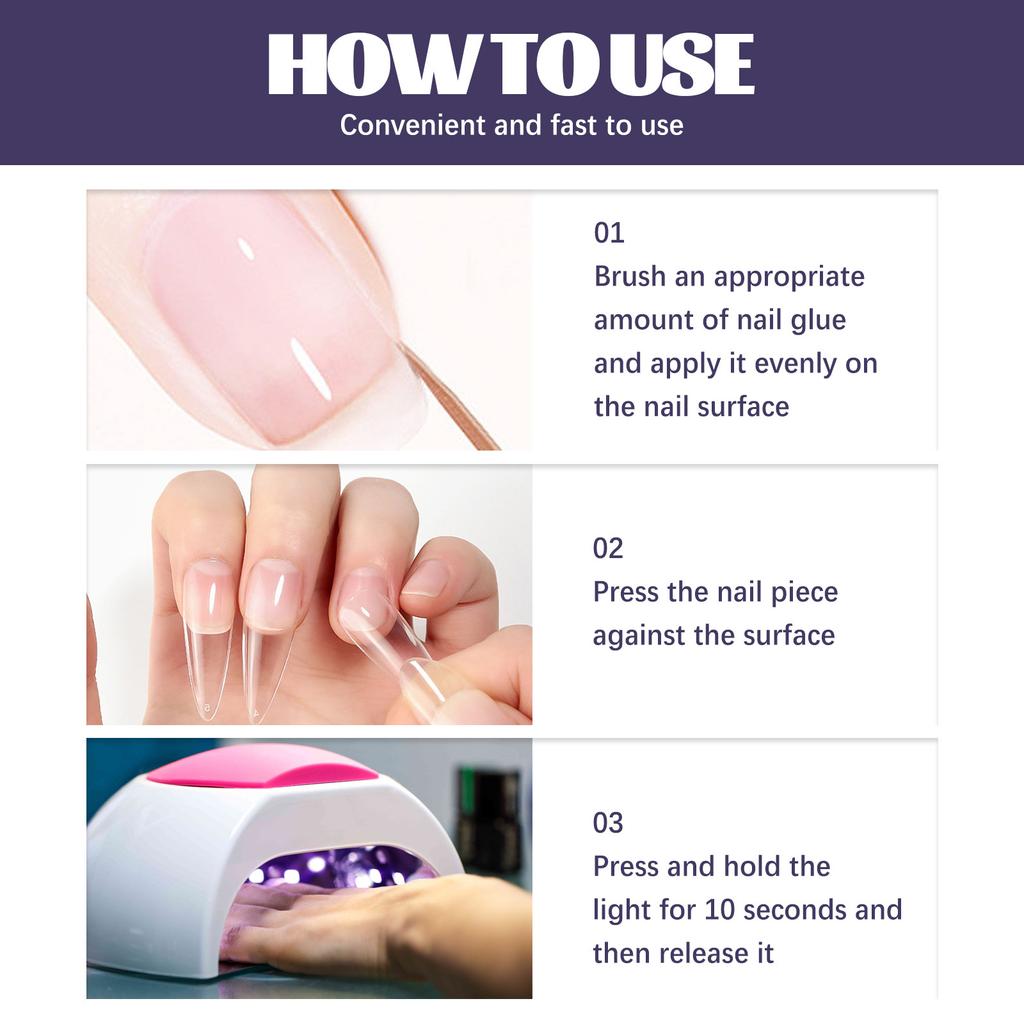 HOW TO USE
Convenient and fast to use

01
Brush an appropriate amount of nail glue and apply it evenly on the nail surface

02
Press the nail piece against the surface

03
Press and hold the light for 10 seconds and then release it