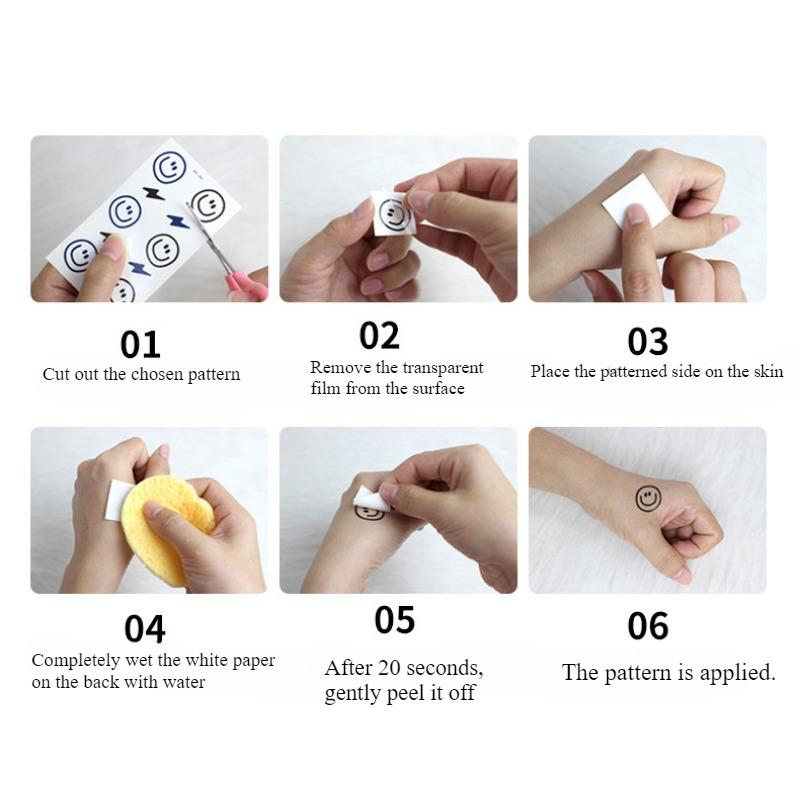 01
Cut out the chosen pattern

02
Remove the transparent film from the surface

03
Place the patterned side on the skin

04
Completely wet the white paper on the back with water

05
After 20 seconds, gently peel it off

06
The pattern is applied.